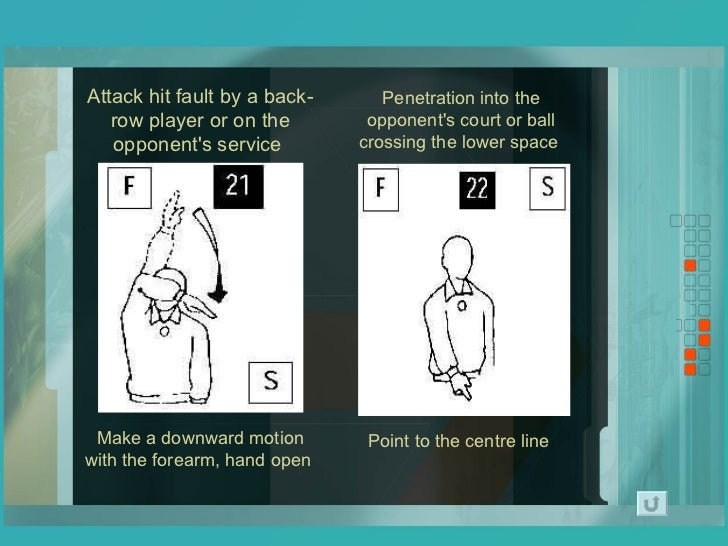 Attack hit fault by a back-row player or on the opponent's service

F

21

S

Make a downward motion with the forearm, hand open

Penetration into the opponent's court or ball crossing the lower space

F

22

S

Point to the centre line