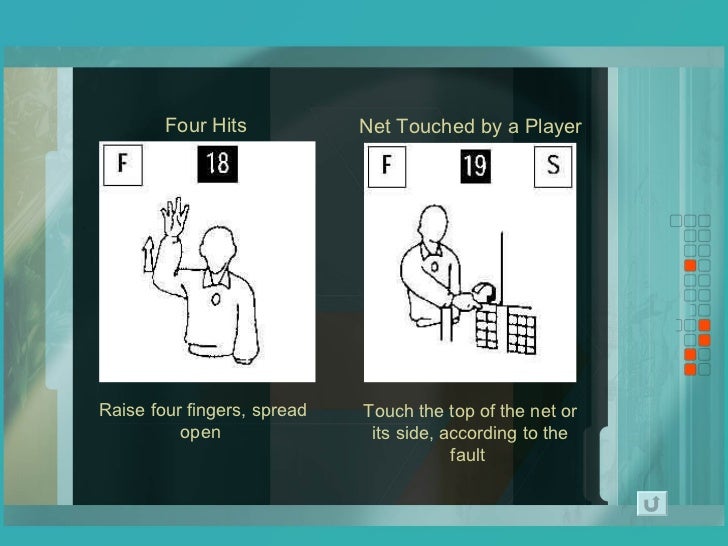 Four Hits

F 18

Raise four fingers, spread open

Net Touched by a Player

F 19 S

Touch the top of the net or its side, according to the fault