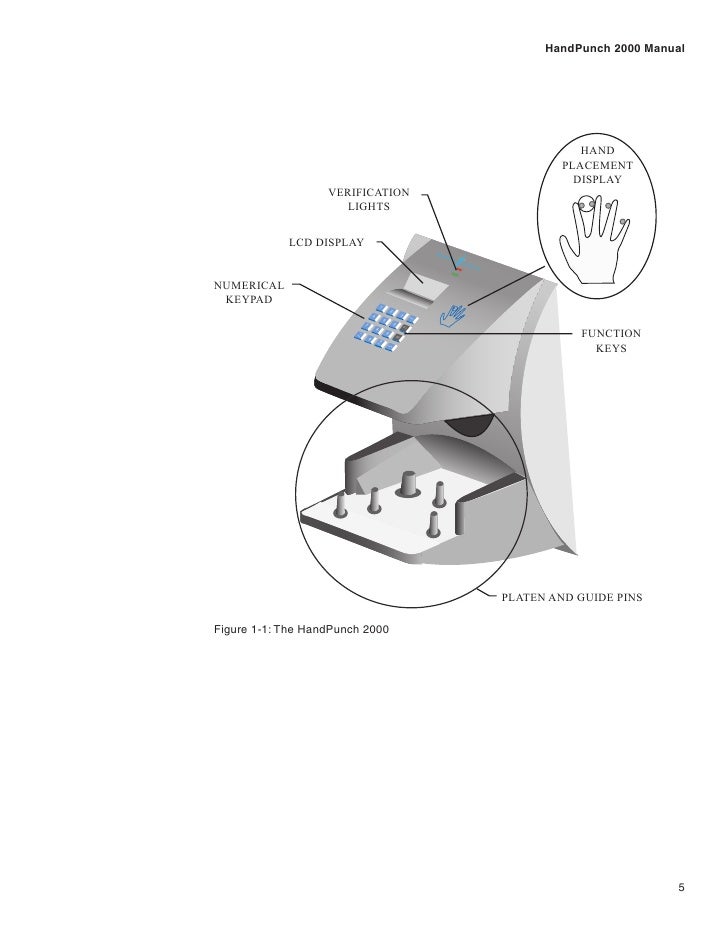 HandPunch 2000 Manual

HAND PLACEMENT DISPLAY

VERIFICATION LIGHTS

LCD DISPLAY

NUMERICAL KEYPAD

FUNCTION KEYS

PLATEN AND GUIDE PINS

Figure 1-1: The HandPunch 2000

5