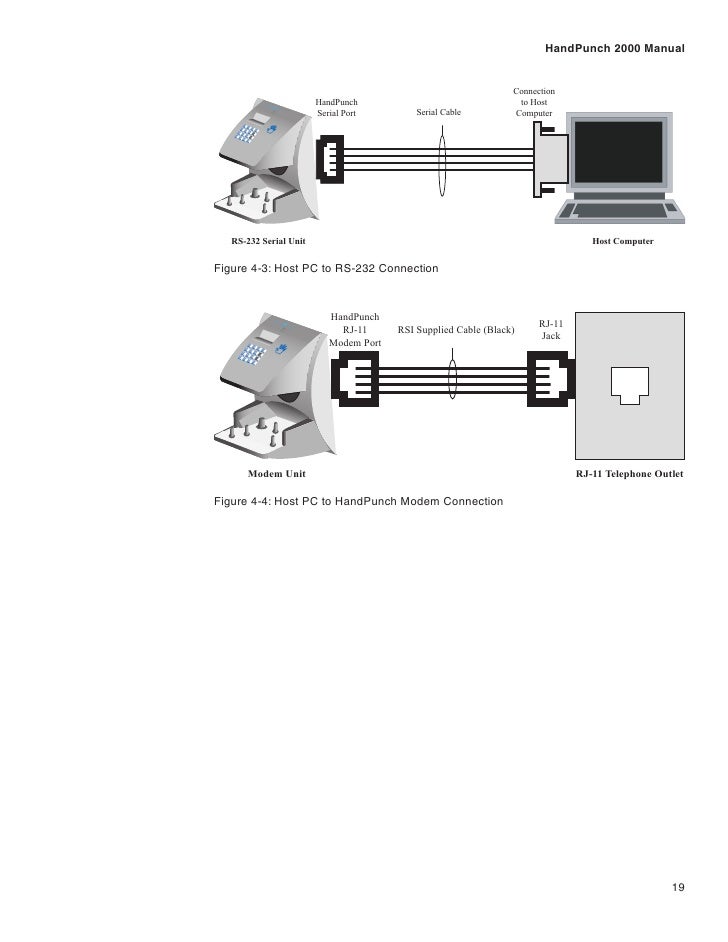 HandPunch 2000 Manual

HandPunch Serial Port

Serial Cable

Connection to Host Computer

RS-232 Serial Unit

Host Computer

Figure 4-3: Host PC to RS-232 Connection

HandPunch RJ-11 Modem Port

RSI Supplied Cable (Black)

RJ-11 Jack

Modem Unit

RJ-11 Telephone Outlet

Figure 4-4: Host PC to HandPunch Modem Connection

19