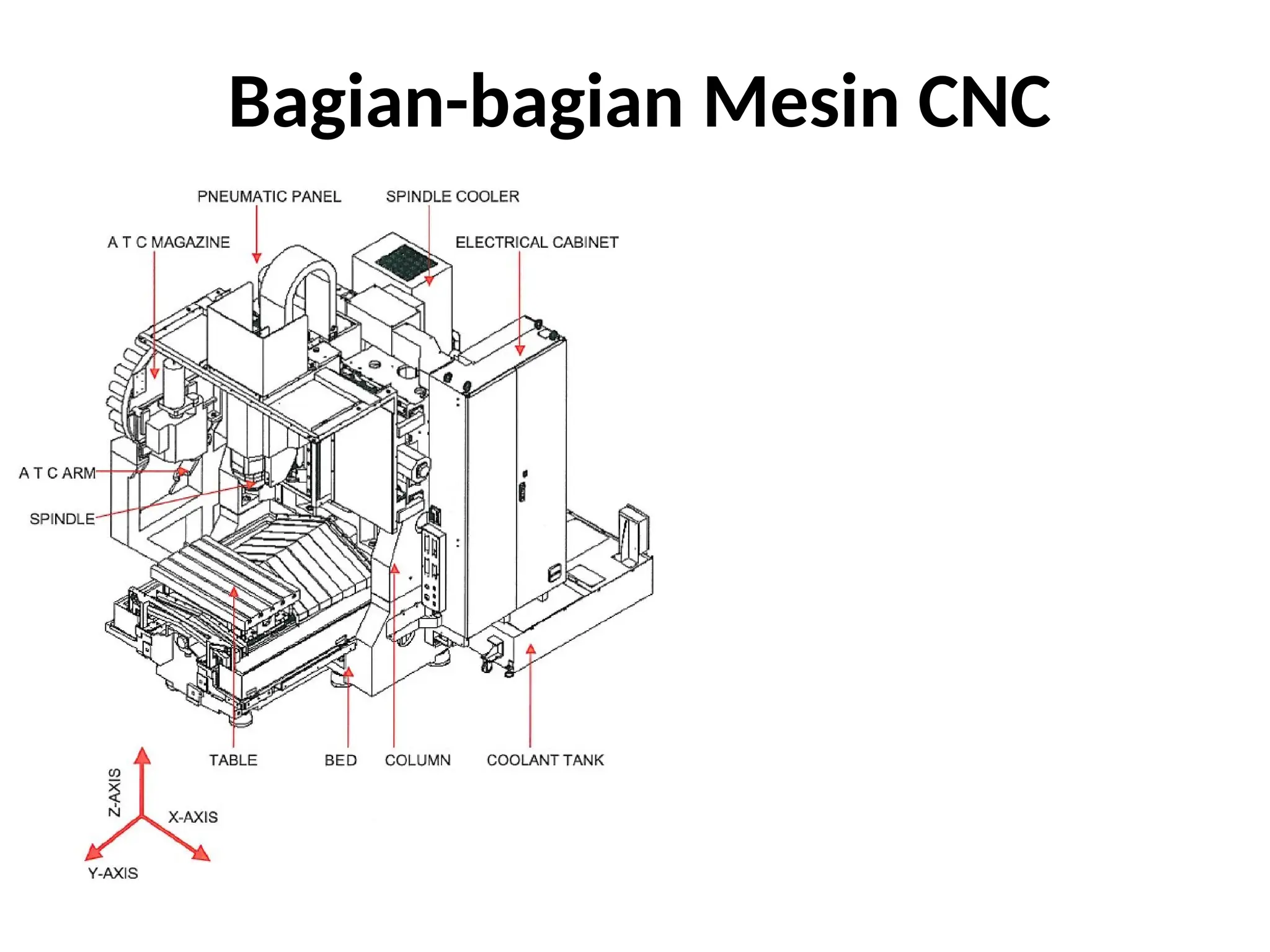 Bagian-bagian Mesin CNC

PNEUMATIC PANEL
SPINDLE COOLER
A T C MAGAZINE
ELECTRICAL CABINET
A T C ARM
SPINDLE
TABLE
BED
COLUMN
COOLANT TANK
Z-AXIS
X-AXIS
Y-AXIS