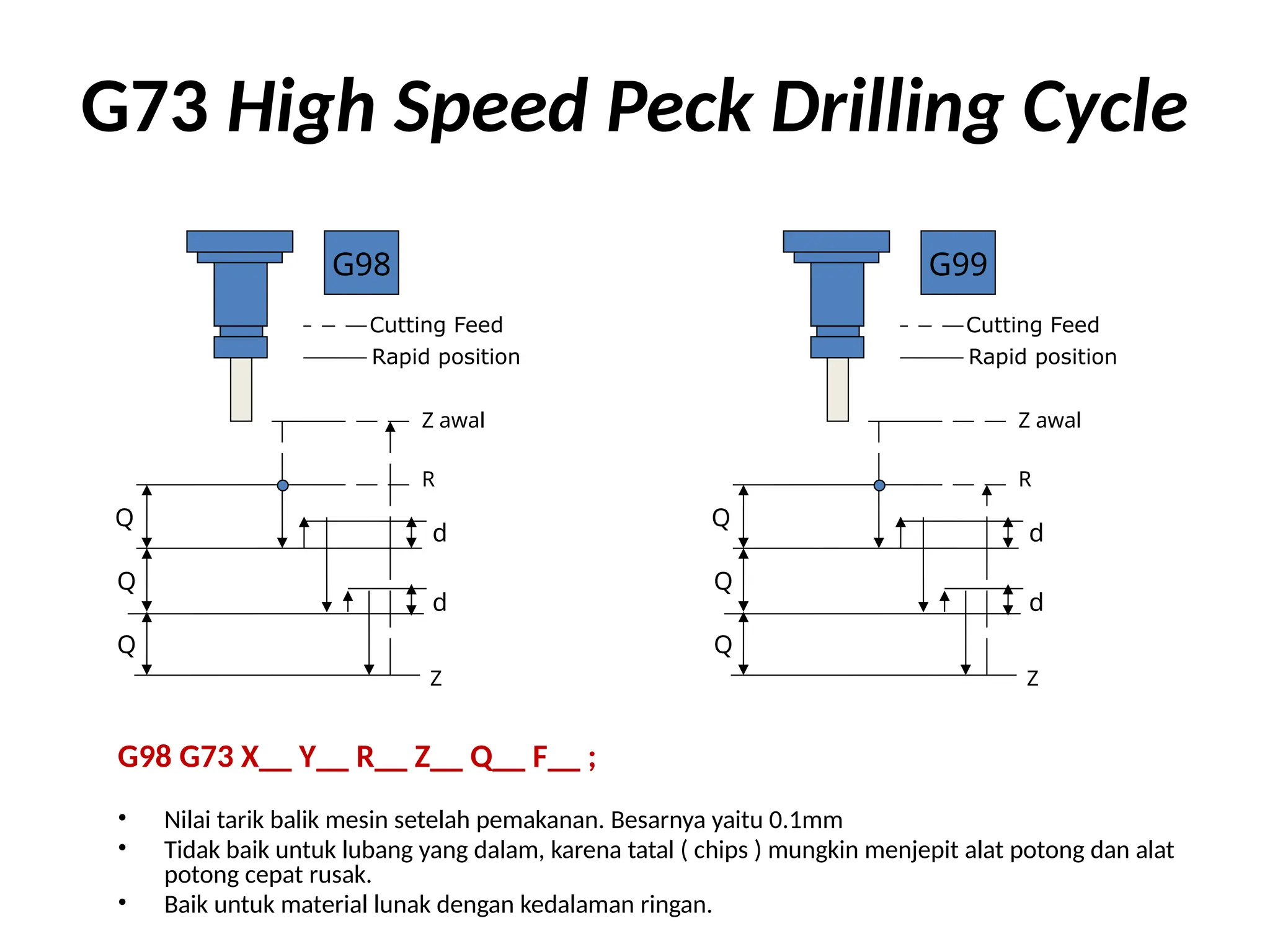 G73 High Speed Peck Drilling Cycle

G98

Cutting Feed
Rapid position

Z awal
R
Q
d
Q
d
Q
Z

G99

Cutting Feed
Rapid position

Z awal
R
Q
d
Q
d
Q
Z

G98 G73 X__ Y__ R__ Z__ Q__ F__ ;

• Nilai tarik balik mesin setelah pemakanan. Besarnya yaitu 0.1mm
• Tidak baik untuk lubang yang dalam, karena tatal ( chips ) mungkin menjepit alat potong dan alat potong cepat rusak.
• Baik untuk material lunak dengan kedalaman ringan.