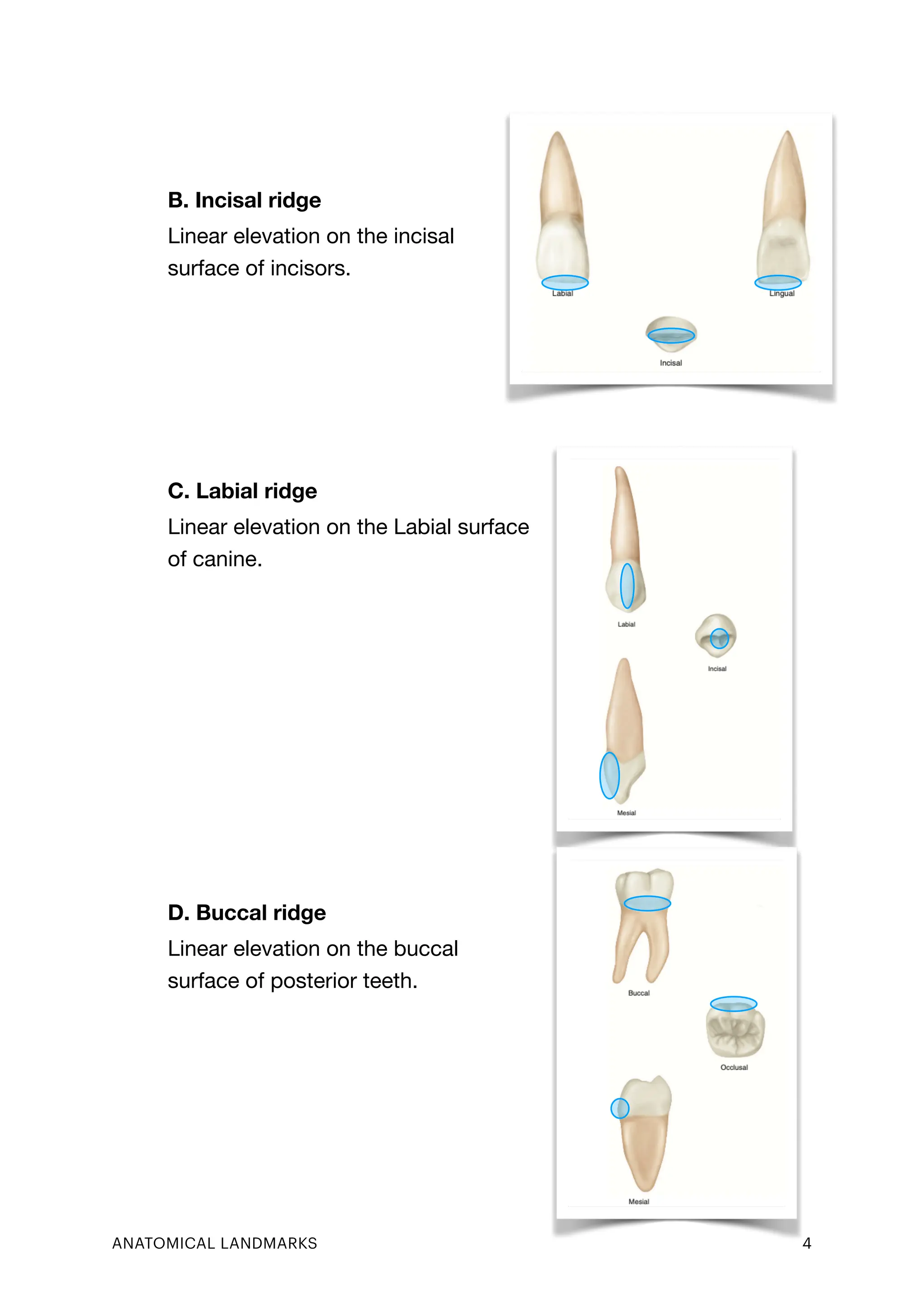 B. Incisal ridge

Linear elevation on the incisal surface of incisors.

Labial

Lingual

Incisal

C. Labial ridge

Linear elevation on the Labial surface of canine.

Labial

Incisal

Mesial

D. Buccal ridge

Linear elevation on the buccal surface of posterior teeth.

Buccal

Occlusal

Mesial

ANATOMICAL LANDMARKS

4