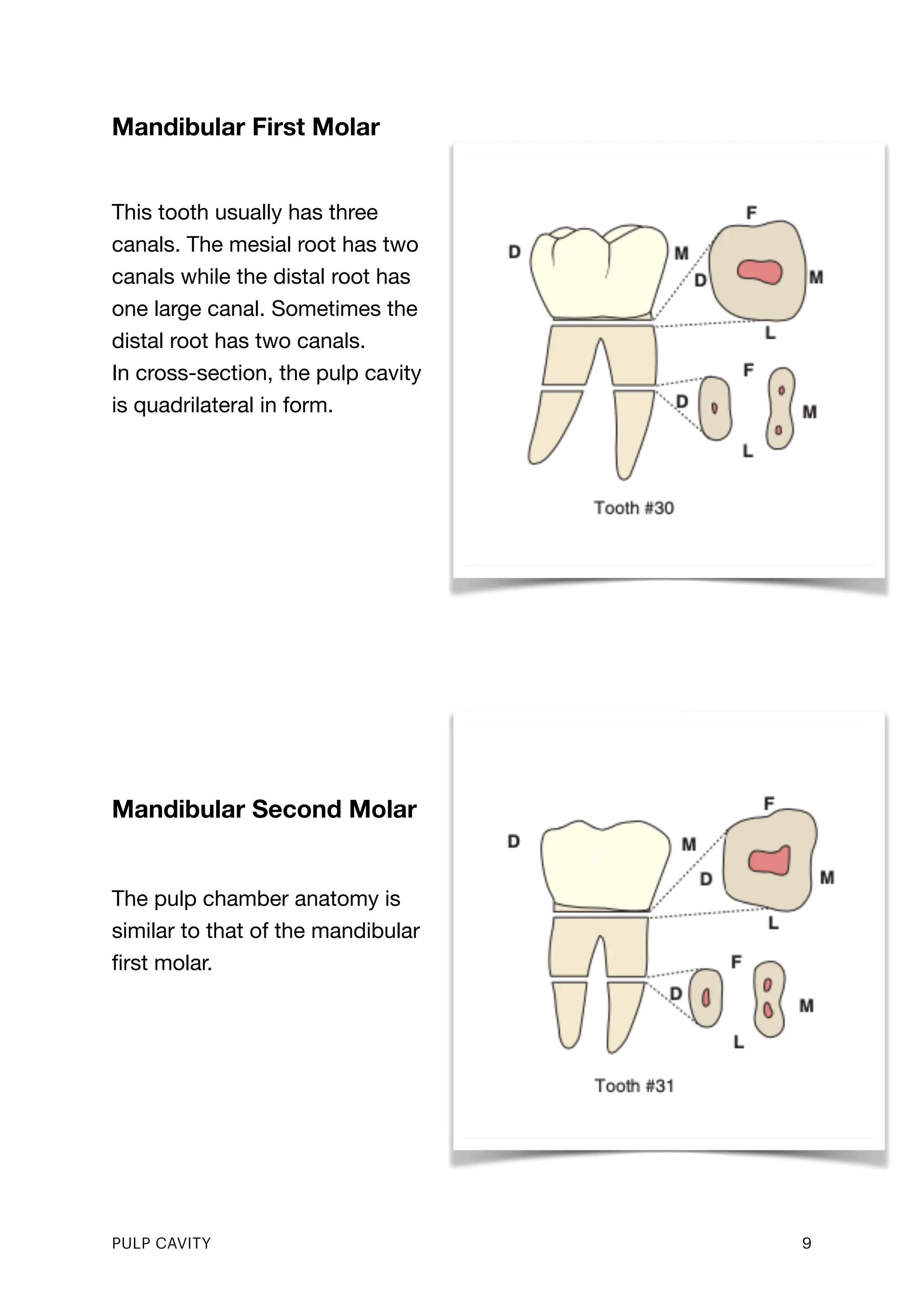 Mandibular First Molar

This tooth usually has three canals. The mesial root has two canals while the distal root has one large canal. Sometimes the distal root has two canals.
In cross-section, the pulp cavity is quadrilateral in form.

D M F D M L F D M L

Tooth #30

Mandibular Second Molar

The pulp chamber anatomy is similar to that of the mandibular first molar.

D M F D M L F D M L

Tooth #31

PULP CAVITY 9