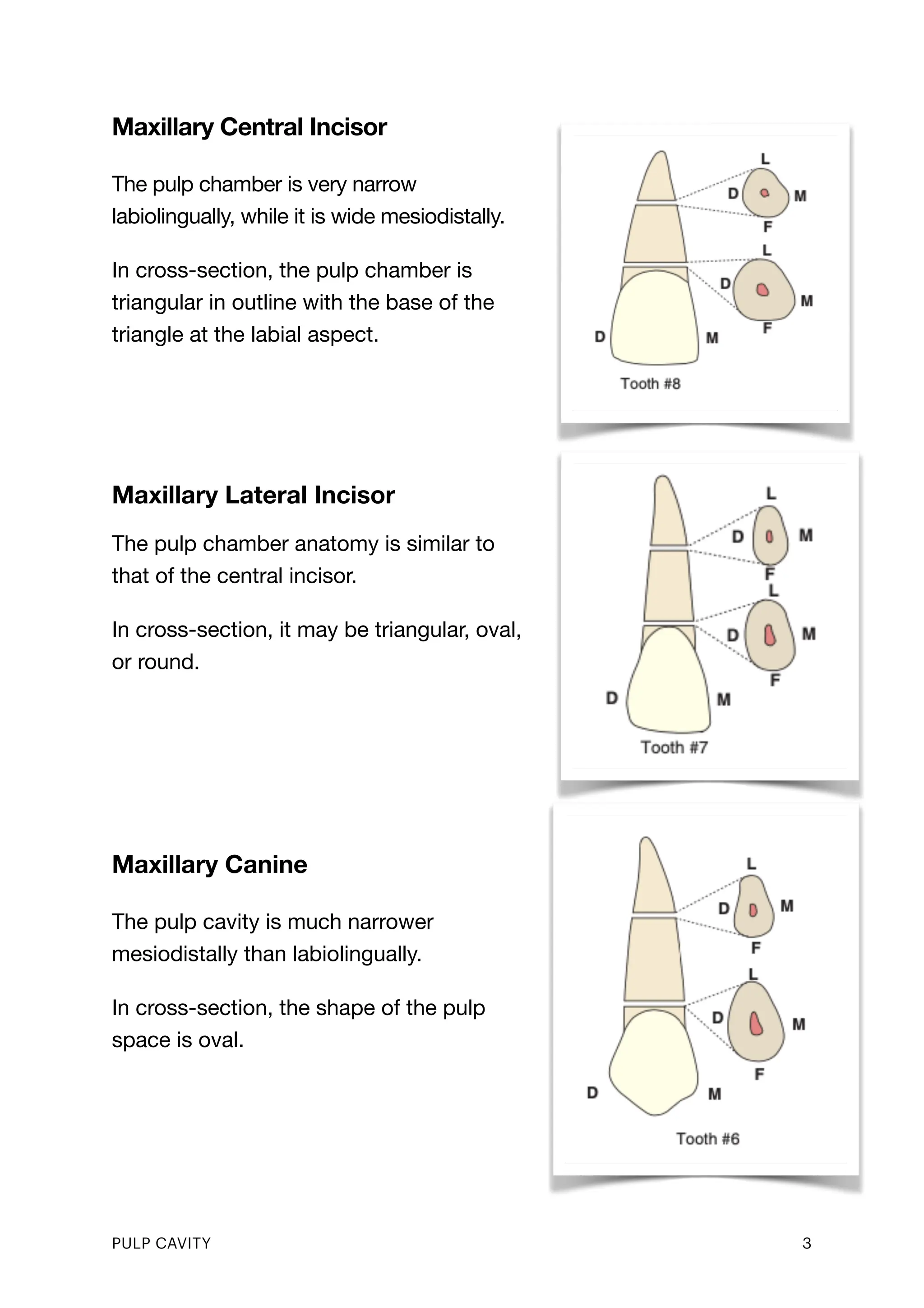 Maxillary Central Incisor

The pulp chamber is very narrow labiolingually, while it is wide mesiodistally.

In cross-section, the pulp chamber is triangular in outline with the base of the triangle at the labial aspect.

L
D
M
F
L
D
M
F
D
M
Tooth #8

Maxillary Lateral Incisor

The pulp chamber anatomy is similar to that of the central incisor.

In cross-section, it may be triangular, oval, or round.

L
D
M
F
L
D
M
F
D
M
Tooth #7

Maxillary Canine

The pulp cavity is much narrower mesiodistally than labiolingually.

In cross-section, the shape of the pulp space is oval.

L
D
M
F
L
D
M
F
D
M
Tooth #6

PULP CAVITY
3