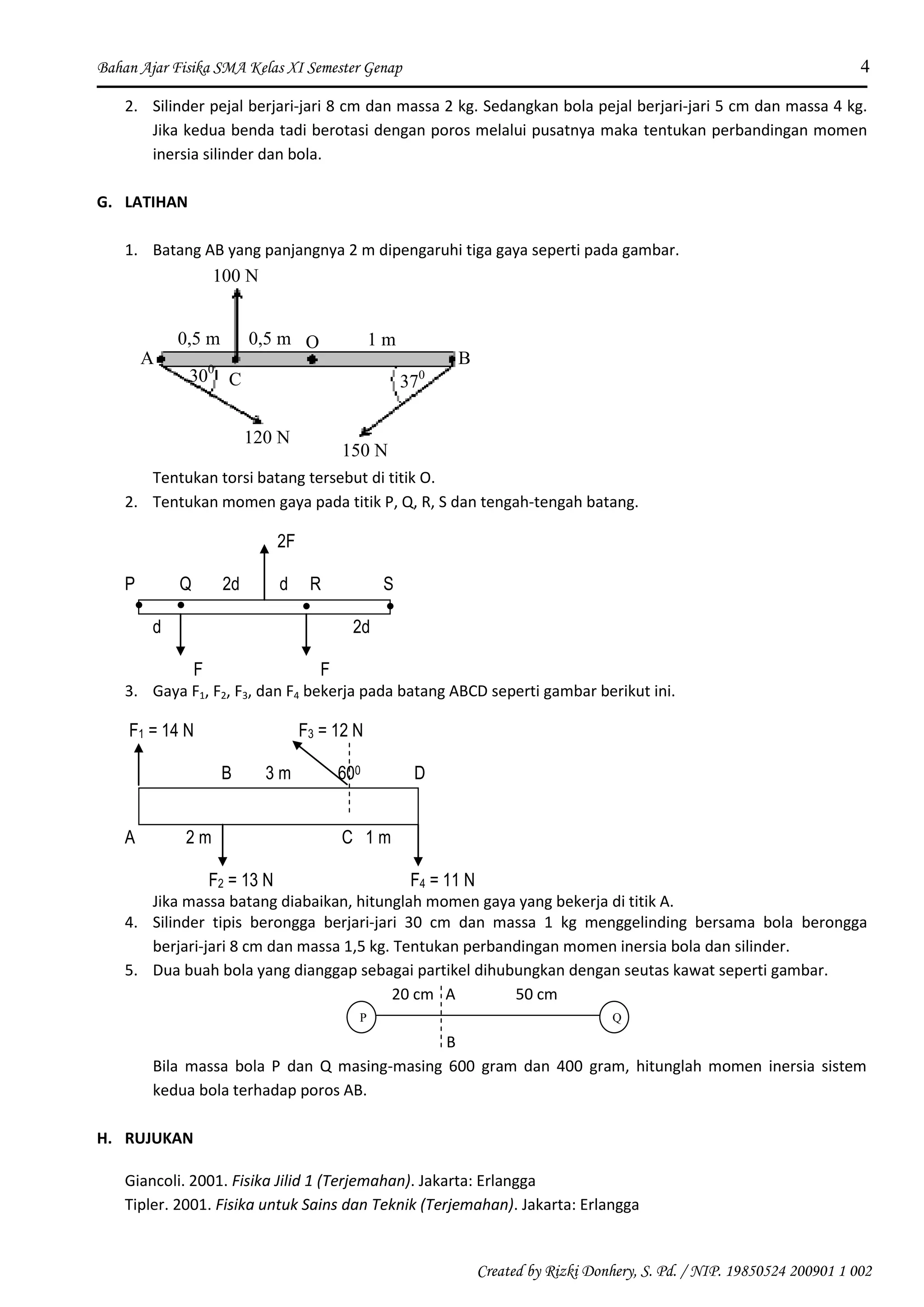 Bahan Ajar Fisika SMA Kelas XI Semester Genap 4

2. Silinder pejal berjari-jari 8 cm dan massa 2 kg. Sedangkan bola pejal berjari-jari 5 cm dan massa 4 kg. Jika kedua benda tadi berotasi dengan poros melalui pusatnya maka tentukan perbandingan momen inersia silinder dan bola.

G. LATIHAN

1. Batang AB yang panjangnya 2 m dipengaruhi tiga gaya seperti pada gambar.

100 N
0,5 m 0,5 m O 1 m
A B
$30^0$ C $37^0$
120 N
150 N

Tentukan torsi batang tersebut di titik O.

2. Tentukan momen gaya pada titik P, Q, R, S dan tengah-tengah batang.

2F
P Q 2d d R S
d 2d
F F

3. Gaya $F_1$, $F_2$, $F_3$, dan $F_4$ bekerja pada batang ABCD seperti gambar berikut ini.

$F_1$ = 14 N
$F_3$ = 12 N
B 3 m $60^0$ D
A 2 m C 1 m
$F_2$ = 13 N
$F_4$ = 11 N

Jika massa batang diabaikan, hitunglah momen gaya yang bekerja di titik A.

4. Silinder tipis berongga berjari-jari 30 cm dan massa 1 kg menggelinding bersama bola berongga berjari-jari 8 cm dan massa 1,5 kg. Tentukan perbandingan momen inersia bola dan silinder.

5. Dua buah bola yang dianggap sebagai partikel dihubungkan dengan seutas kawat seperti gambar.

20 cm A 50 cm
P Q
B

Bila massa bola P dan Q masing-masing 600 gram dan 400 gram, hitunglah momen inersia sistem kedua bola terhadap poros AB.

H. RUJUKAN

Giancoli. 2001. Fisika Jilid 1 (Terjemahan). Jakarta: Erlangga
Tipler. 2001. Fisika untuk Sains dan Teknik (Terjemahan). Jakarta: Erlangga

Created by Rizki Donhery, S. Pd. / NIP. 19850524 200901 1 002