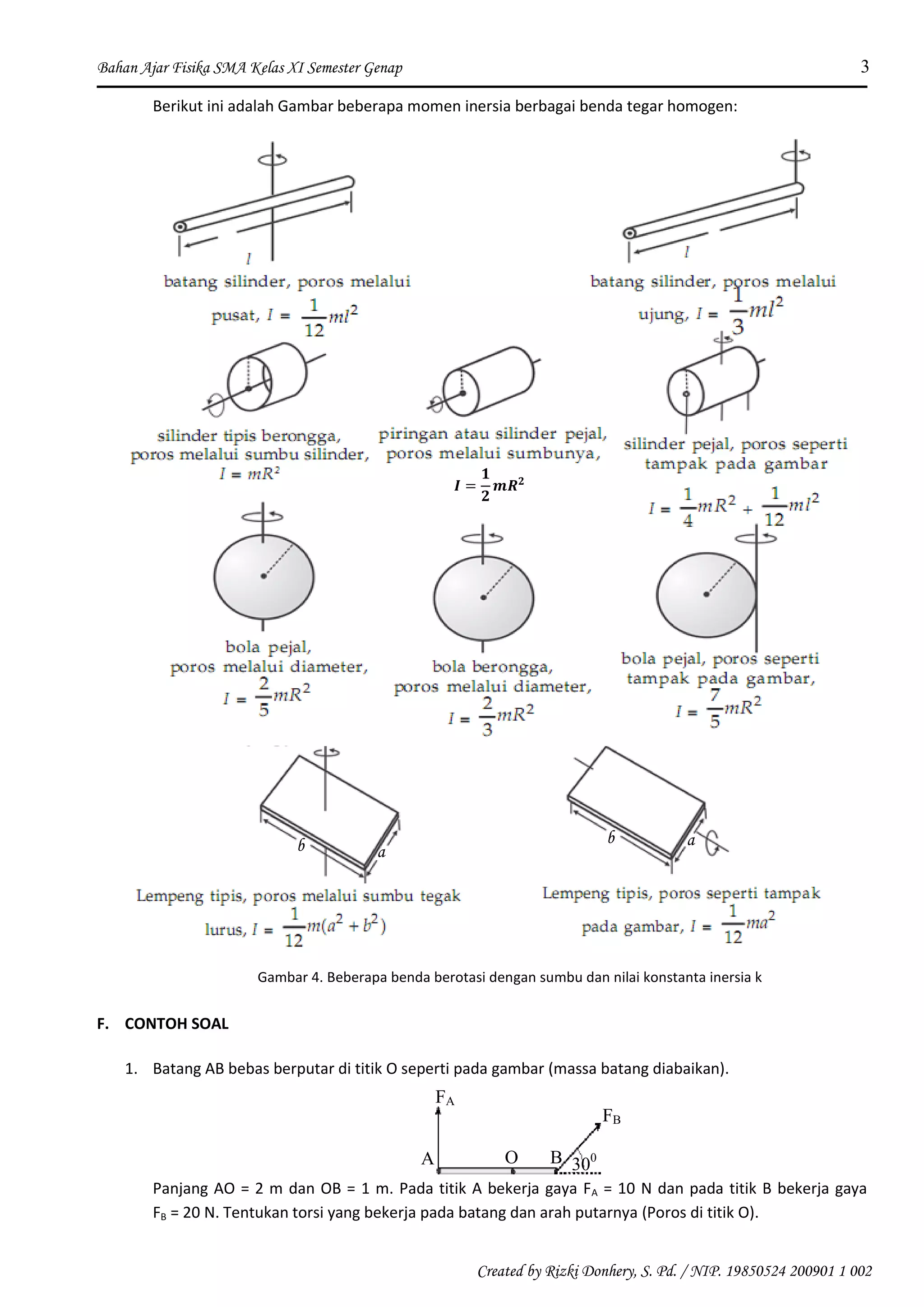 Bahan Ajar Fisika SMA Kelas XI Semester Genap 3

Berikut ini adalah Gambar beberapa momen inersia berbagai benda tegar homogen:

$l$

batang silinder, poros melalui pusat, $I = \frac{1}{12}ml^2$

$l$

batang silinder, poros melalui ujung, $I = \frac{1}{3}ml^2$

silinder tipis berongga, poros melalui sumbu silinder, $I = mR^2$

piringan atau silinder pejal, poros melalui sumbunya, $I = \frac{1}{2}mR^2$

silinder pejal, poros seperti tampak pada gambar $I = \frac{1}{4}mR^2 + \frac{1}{12}ml^2$

bola pejal, poros melalui diameter, $I = \frac{2}{5}mR^2$

bola berongga, poros melalui diameter, $I = \frac{2}{3}mR^2$

bola pejal, poros seperti tampak pada gambar, $I = \frac{7}{5}mR^2$

$b$ $a$

Lempeng tipis, poros melalui sumbu tegak lurus, $I = \frac{1}{12}m(a^2 + b^2)$

$b$ $a$

Lempeng tipis, poros seperti tampak pada gambar, $I = \frac{1}{12}ma^2$

Gambar 4. Beberapa benda berotasi dengan sumbu dan nilai konstanta inersia k

F. CONTOH SOAL

1. Batang AB bebas berputar di titik O seperti pada gambar (massa batang diabaikan).

$F_A$ $F_B$ A O B $30^0$

Panjang AO = 2 m dan OB = 1 m. Pada titik A bekerja gaya $F_A$ = 10 N dan pada titik B bekerja gaya $F_B$ = 20 N. Tentukan torsi yang bekerja pada batang dan arah putarnya (Poros di titik O).

Created by Rizki Donhery, S. Pd. / NIP. 19850524 200901 1 002