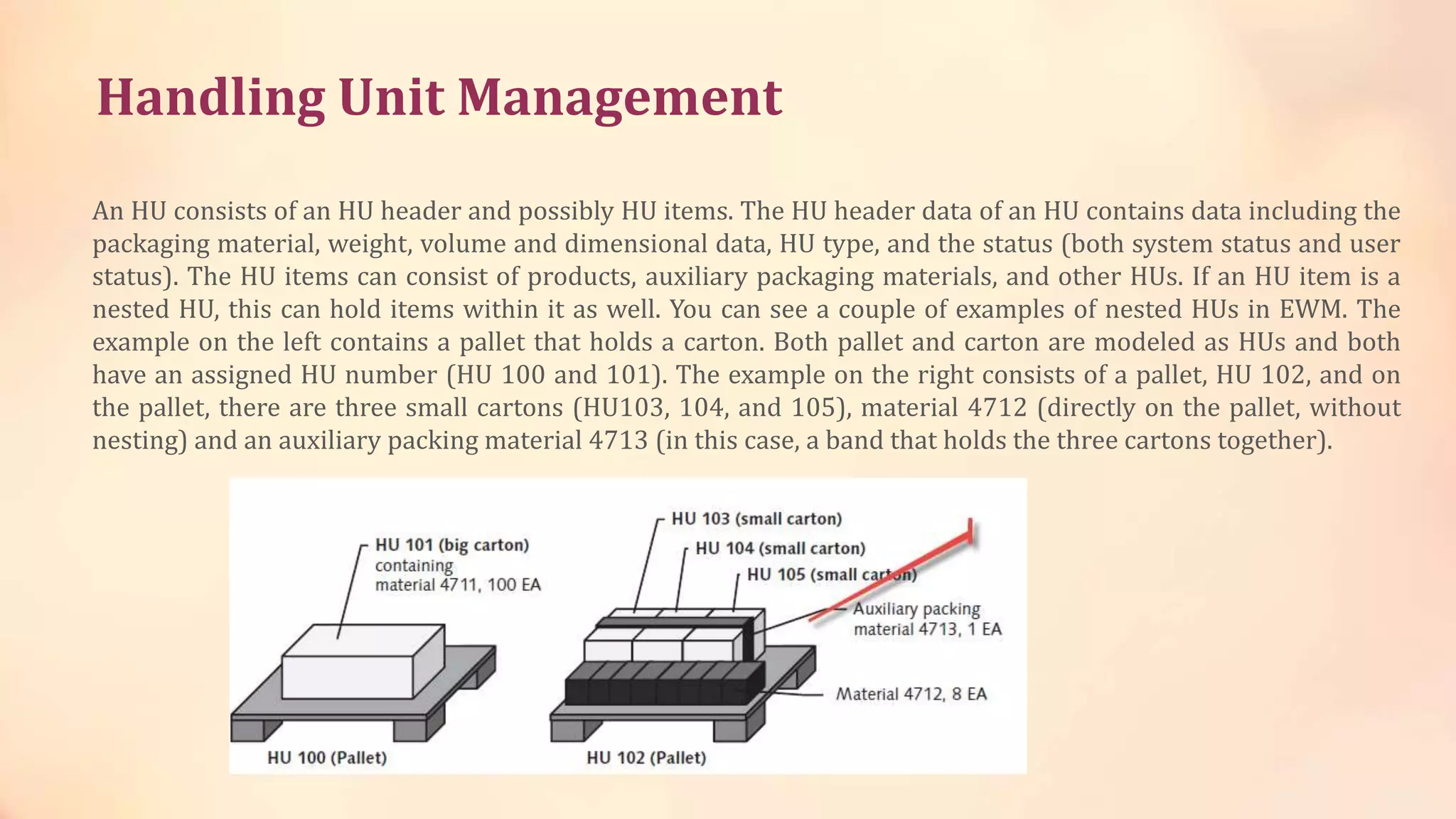 Handling Unit Management

An HU consists of an HU header and possibly HU items. The HU header data of an HU contains data including the packaging material, weight, volume and dimensional data, HU type, and the status (both system status and user status). The HU items can consist of products, auxiliary packaging materials, and other HUs. If an HU item is a nested HU, this can hold items within it as well. You can see a couple of examples of nested HUs in EWM. The example on the left contains a pallet that holds a carton. Both pallet and carton are modeled as HUs and both have an assigned HU number (HU 100 and 101). The example on the right consists of a pallet, HU 102, and on the pallet, there are three small cartons (HU103, 104, and 105), material 4712 (directly on the pallet, without nesting) and an auxiliary packing material 4713 (in this case, a band that holds the three cartons together).

HU 101 (big carton) containing material 4711, 100 EA

HU 100 (Pallet)

HU 103 (small carton)

HU 104 (small carton)

HU 105 (small carton)

Auxiliary packing material 4713, 1 EA

Material 4712, 8 EA

HU 102 (Pallet)