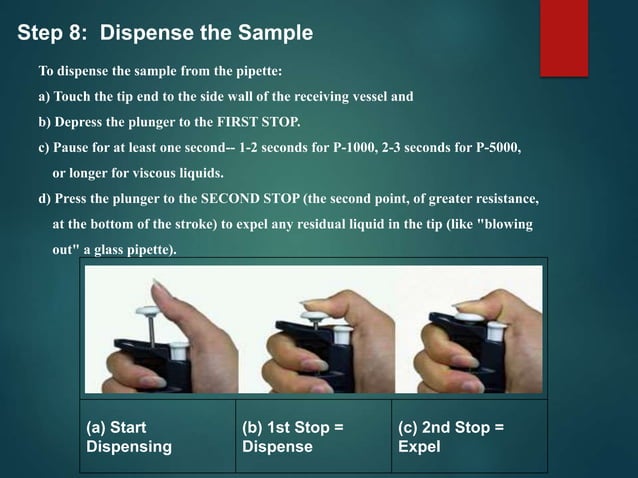 Step 8: Dispense the Sample

To dispense the sample from the pipette:

a) Touch the tip end to the side wall of the receiving vessel and

b) Depress the plunger to the FIRST STOP.

c) Pause for at least one second-- 1-2 seconds for P-1000, 2-3 seconds for P-5000, or longer for viscous liquids.

d) Press the plunger to the SECOND STOP (the second point, of greater resistance, at the bottom of the stroke) to expel any residual liquid in the tip (like "blowing out" a glass pipette).

| (a) Start Dispensing | (b) 1st Stop = Dispense | (c) 2nd Stop = Expel |
|---|---|---|