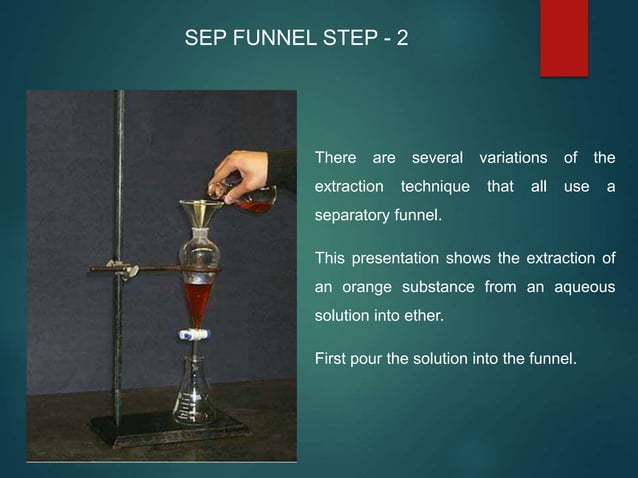 SEP FUNNEL STEP - 2

There are several variations of the extraction technique that all use a separatory funnel.

This presentation shows the extraction of an orange substance from an aqueous solution into ether.

First pour the solution into the funnel.