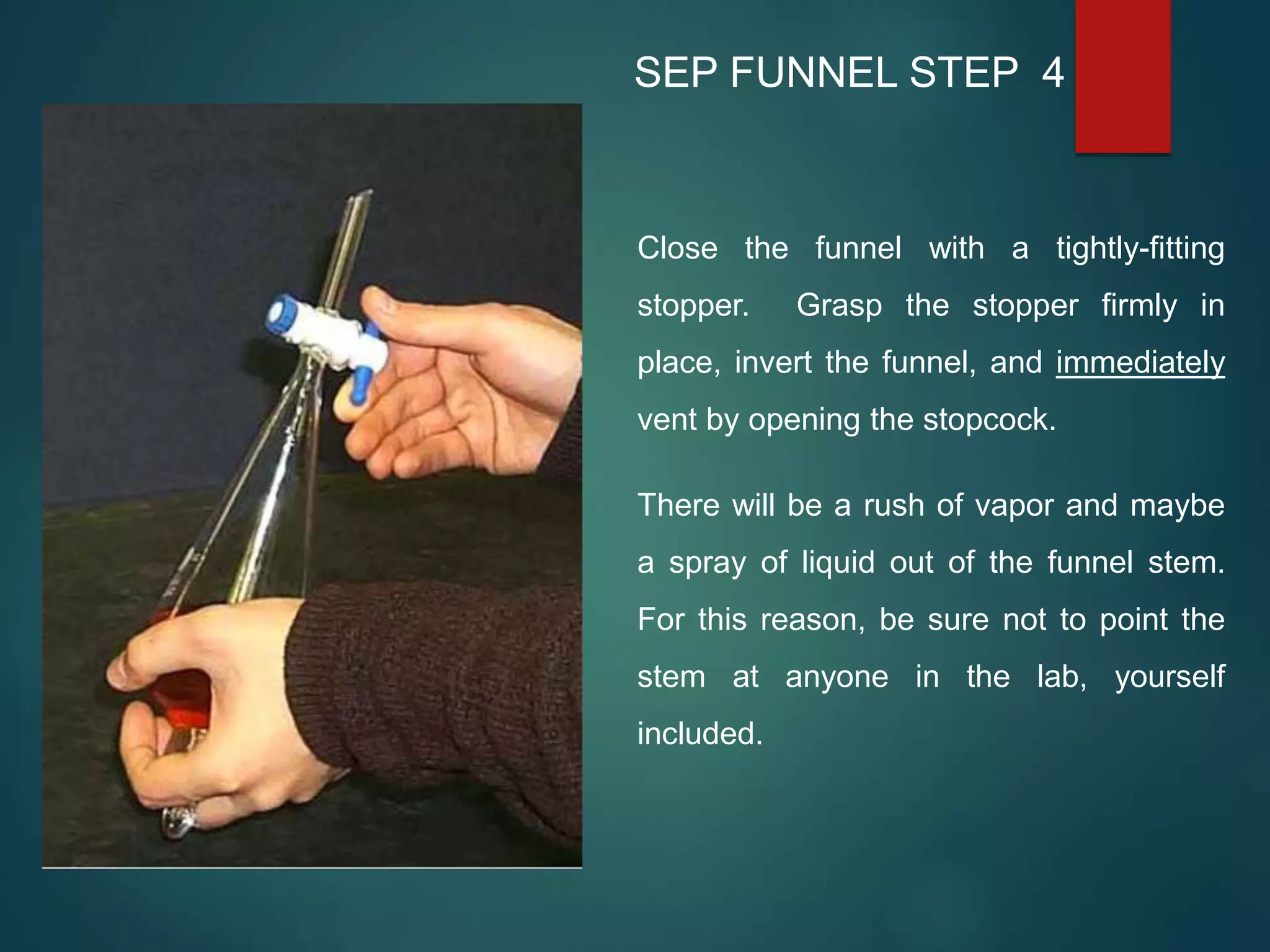 SEP FUNNEL STEP 4

Close the funnel with a tightly-fitting stopper. Grasp the stopper firmly in place, invert the funnel, and immediately vent by opening the stopcock.

There will be a rush of vapor and maybe a spray of liquid out of the funnel stem. For this reason, be sure not to point the stem at anyone in the lab, yourself included.