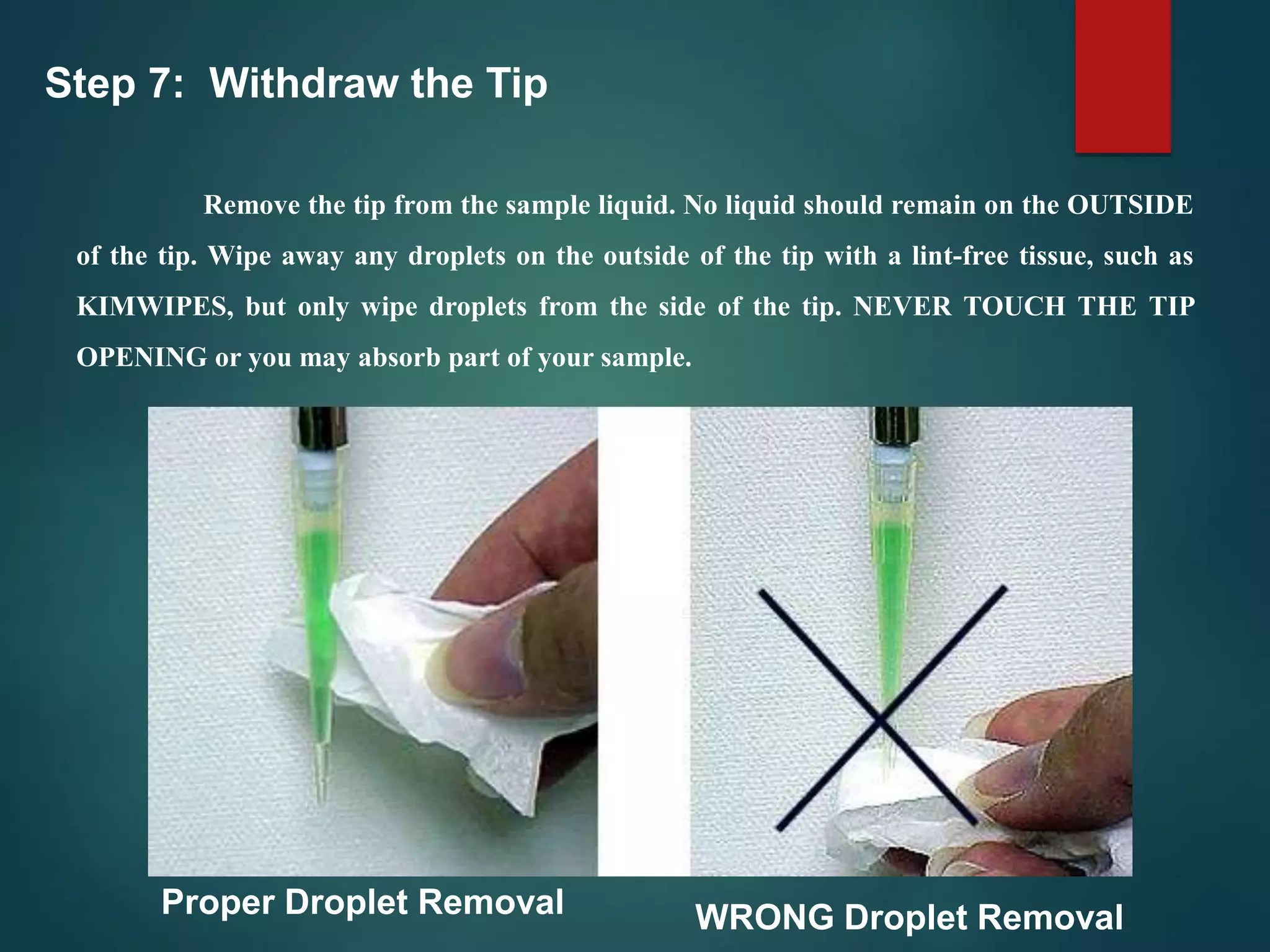 Step 7: Withdraw the Tip

Remove the tip from the sample liquid. No liquid should remain on the OUTSIDE of the tip. Wipe away any droplets on the outside of the tip with a lint-free tissue, such as KIMWIPES, but only wipe droplets from the side of the tip. NEVER TOUCH THE TIP OPENING or you may absorb part of your sample.

Proper Droplet Removal

WRONG Droplet Removal