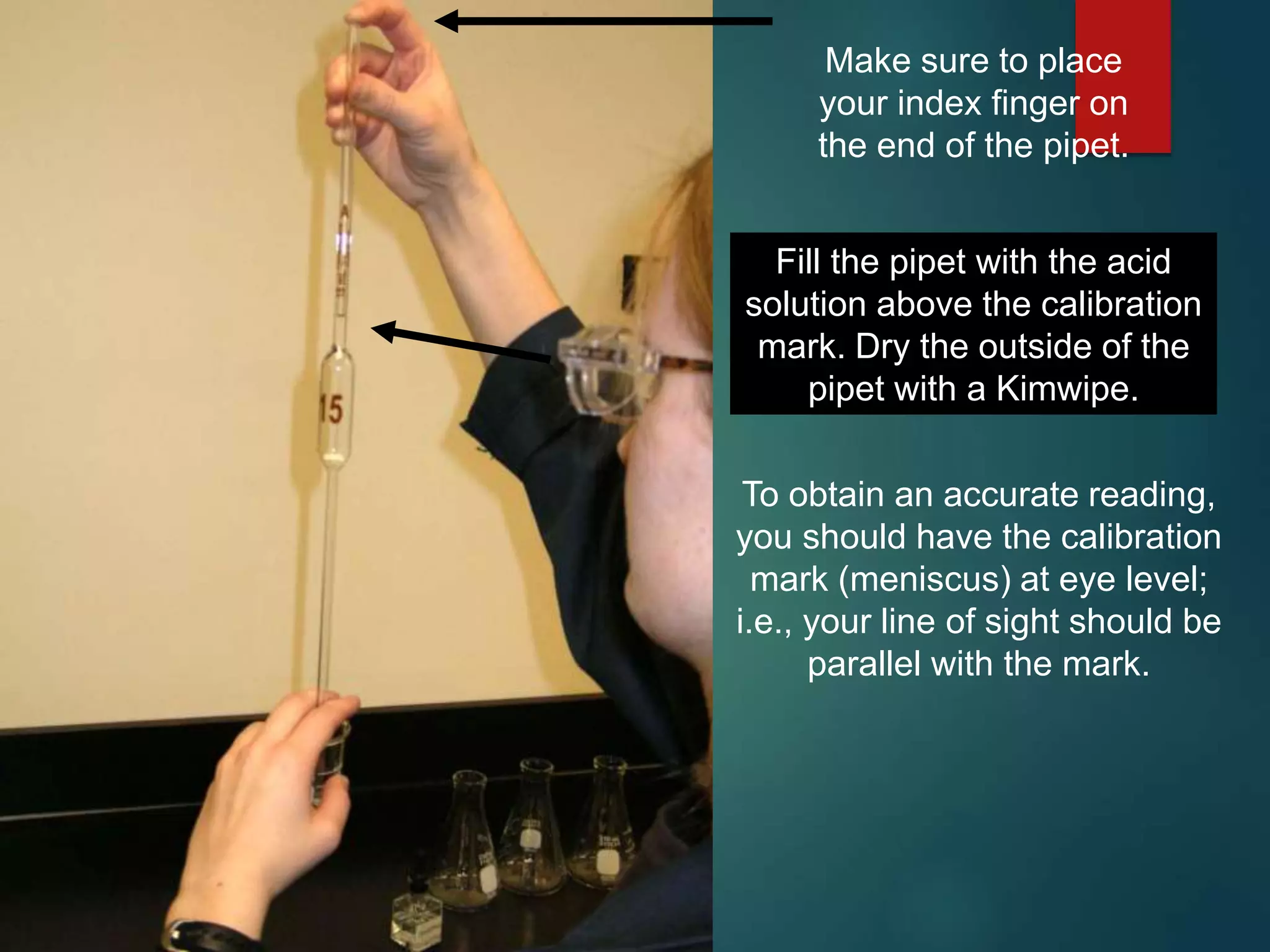 15

Make sure to place your index finger on the end of the pipet.

Fill the pipet with the acid solution above the calibration mark. Dry the outside of the pipet with a Kimwipe.

To obtain an accurate reading, you should have the calibration mark (meniscus) at eye level; i.e., your line of sight should be parallel with the mark.