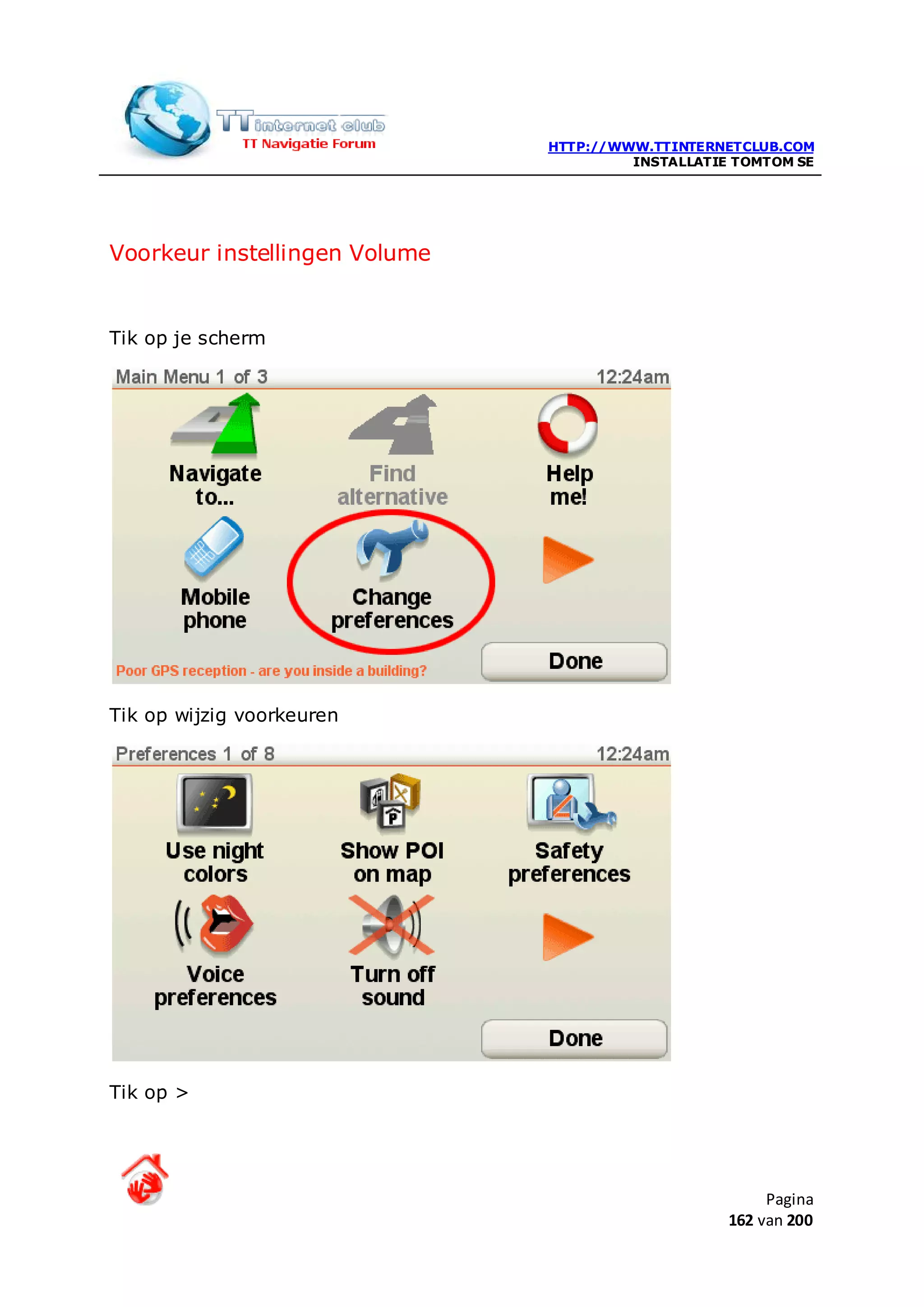 TT internet club
TT Navigatie Forum

HTTP://WWW.TTINTERNETCLUB.COM
INSTALLATIE TOMTOM SE

Voorkeur instellingen Volume

Tik op je scherm

Main Menu 1 of 3 12:24am

Navigate to...

Find alternative

Help me!

Mobile phone

Change preferences

Poor GPS reception - are you inside a building?

Done

Tik op wijzig voorkeuren

Preferences 1 of 8 12:24am

Use night colors

Show POI on map

Safety preferences

Voice preferences

Turn off sound

Done

Tik op >

Pagina
162 van 200