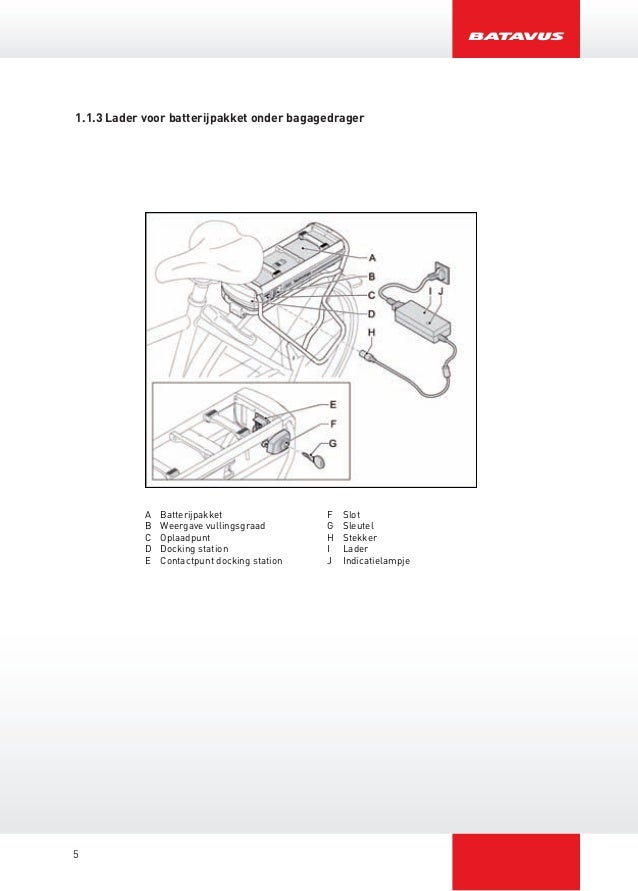 BATAVUS

1.1.3 Lader voor batterijpakket onder bagagedrager

A
B
C
D
H
I J
E
F
G

A Batterijpakket
B Weergave vullingsgraad
C Oplaadpunt
D Docking station
E Contactpunt docking station

F Slot
G Sleutel
H Stekker
I Lader
J Indicatielampje

5