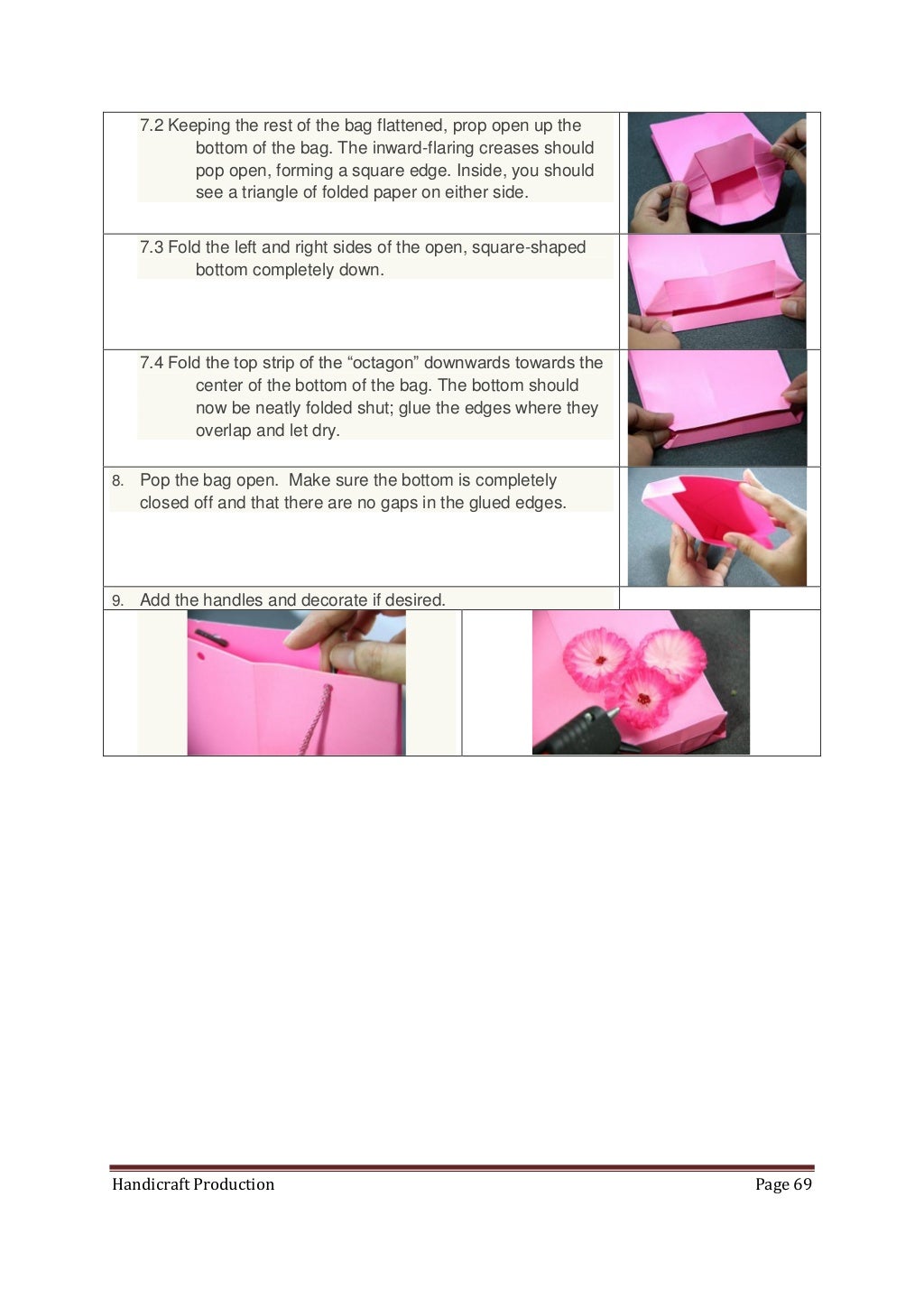 7.2 Keeping the rest of the bag flattened, prop open up the bottom of the bag. The inward-flaring creases should pop open, forming a square edge. Inside, you should see a triangle of folded paper on either side.

7.3 Fold the left and right sides of the open, square-shaped bottom completely down.

7.4 Fold the top strip of the “octagon” downwards towards the center of the bottom of the bag. The bottom should now be neatly folded shut; glue the edges where they overlap and let dry.

8. Pop the bag open. Make sure the bottom is completely closed off and that there are no gaps in the glued edges.

9. Add the handles and decorate if desired.

Handicraft Production

Page 69