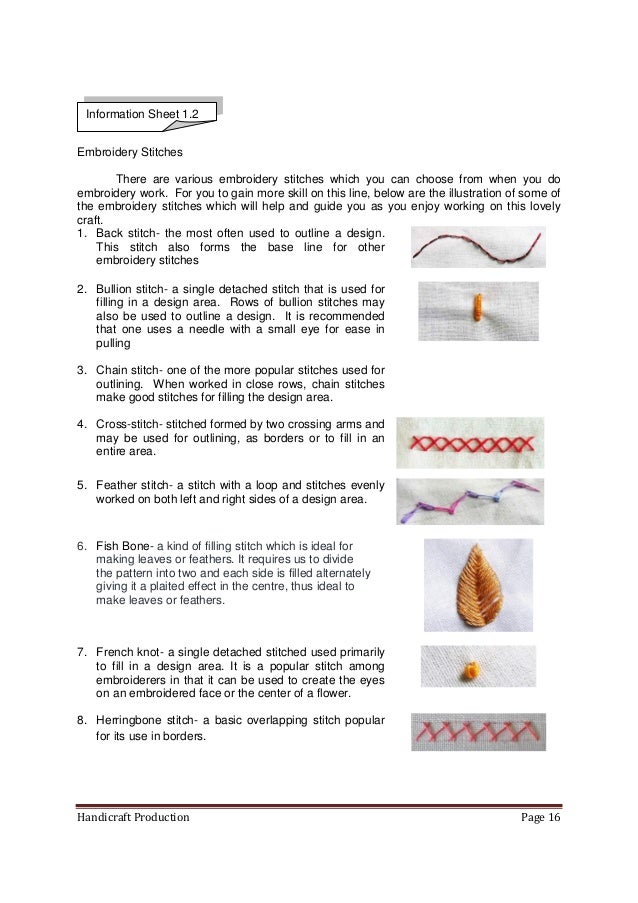 Information Sheet 1.2

Embroidery Stitches

There are various embroidery stitches which you can choose from when you do embroidery work. For you to gain more skill on this line, below are the illustration of some of the embroidery stitches which will help and guide you as you enjoy working on this lovely craft.

1. Back stitch- the most often used to outline a design. This stitch also forms the base line for other embroidery stitches

2. Bullion stitch- a single detached stitch that is used for filling in a design area. Rows of bullion stitches may also be used to outline a design. It is recommended that one uses a needle with a small eye for ease in pulling

3. Chain stitch- one of the more popular stitches used for outlining. When worked in close rows, chain stitches make good stitches for filling the design area.

4. Cross-stitch- stitched formed by two crossing arms and may be used for outlining, as borders or to fill in an entire area.

5. Feather stitch- a stitch with a loop and stitches evenly worked on both left and right sides of a design area.

6. Fish Bone- a kind of filling stitch which is ideal for making leaves or feathers. It requires us to divide the pattern into two and each side is filled alternately giving it a plaited effect in the centre, thus ideal to make leaves or feathers.

7. French knot- a single detached stitched used primarily to fill in a design area. It is a popular stitch among embroiderers in that it can be used to create the eyes on an embroidered face or the center of a flower.

8. Herringbone stitch- a basic overlapping stitch popular for its use in borders.

Handicraft Production Page 16