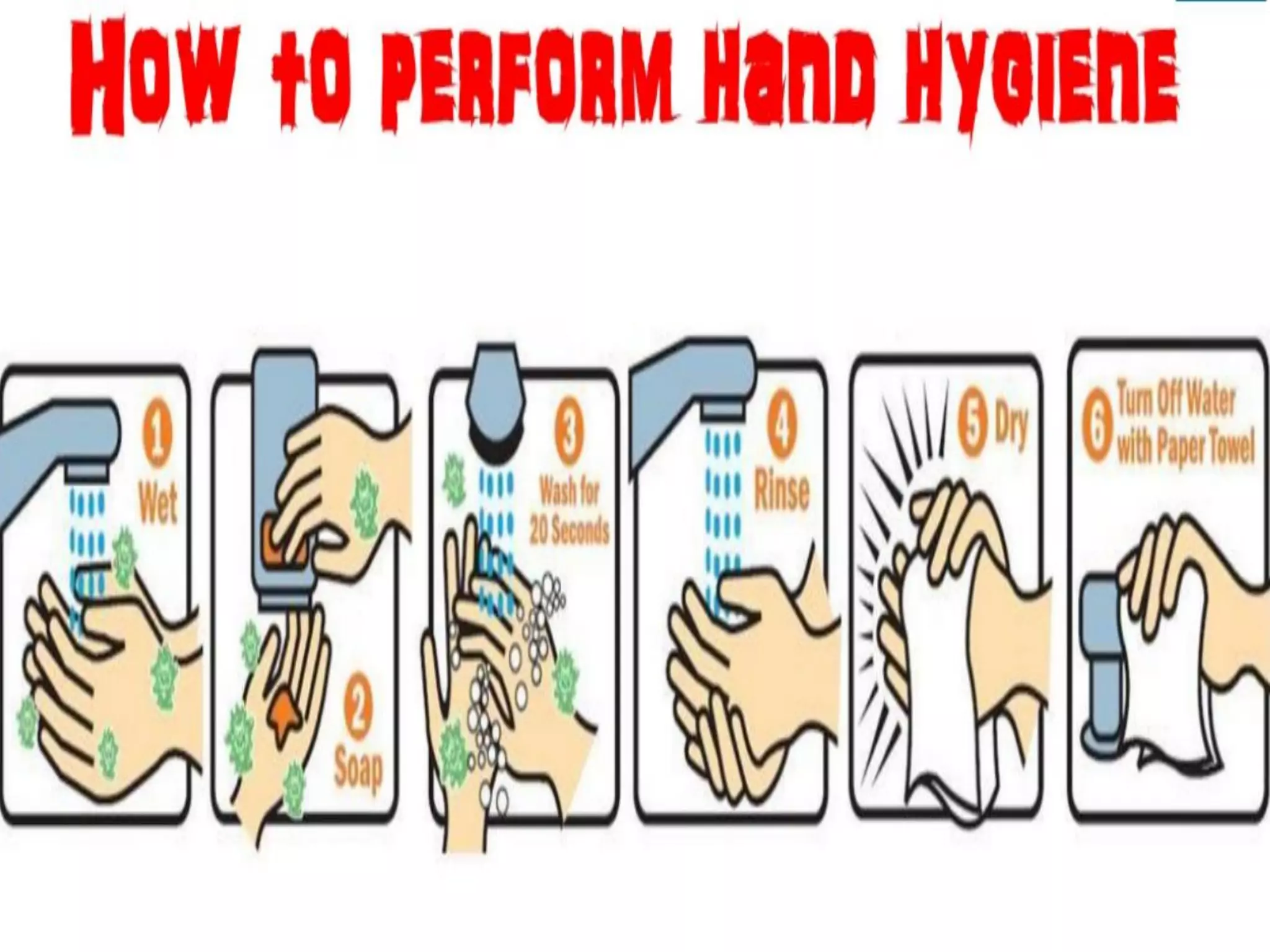 How to perform Hand Hygiene

1 Wet

2 Soap

3 Wash for 20 Seconds

4 Rinse

5 Dry

6 Turn Off Water with Paper Towel