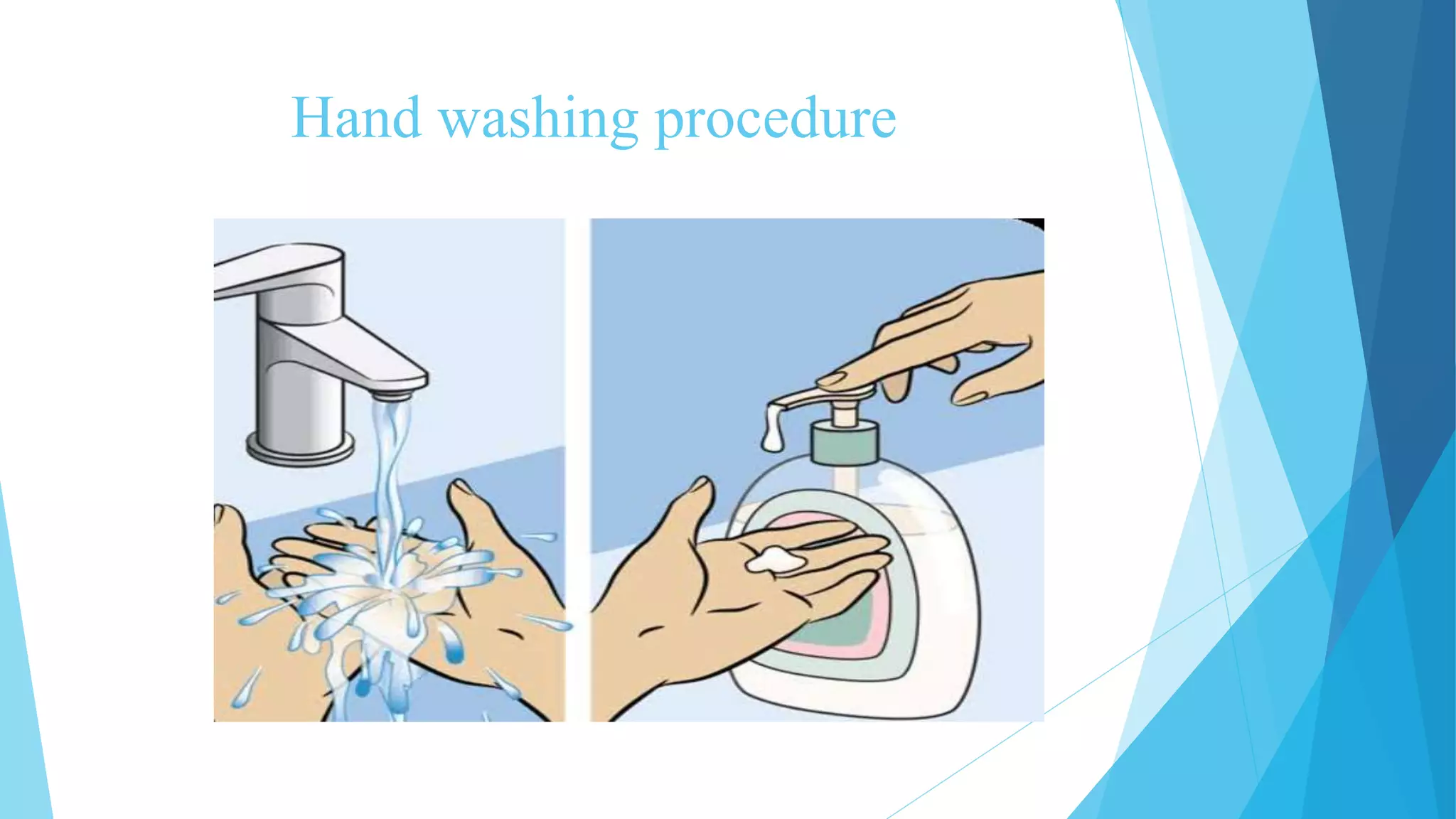 Hand washing procedure