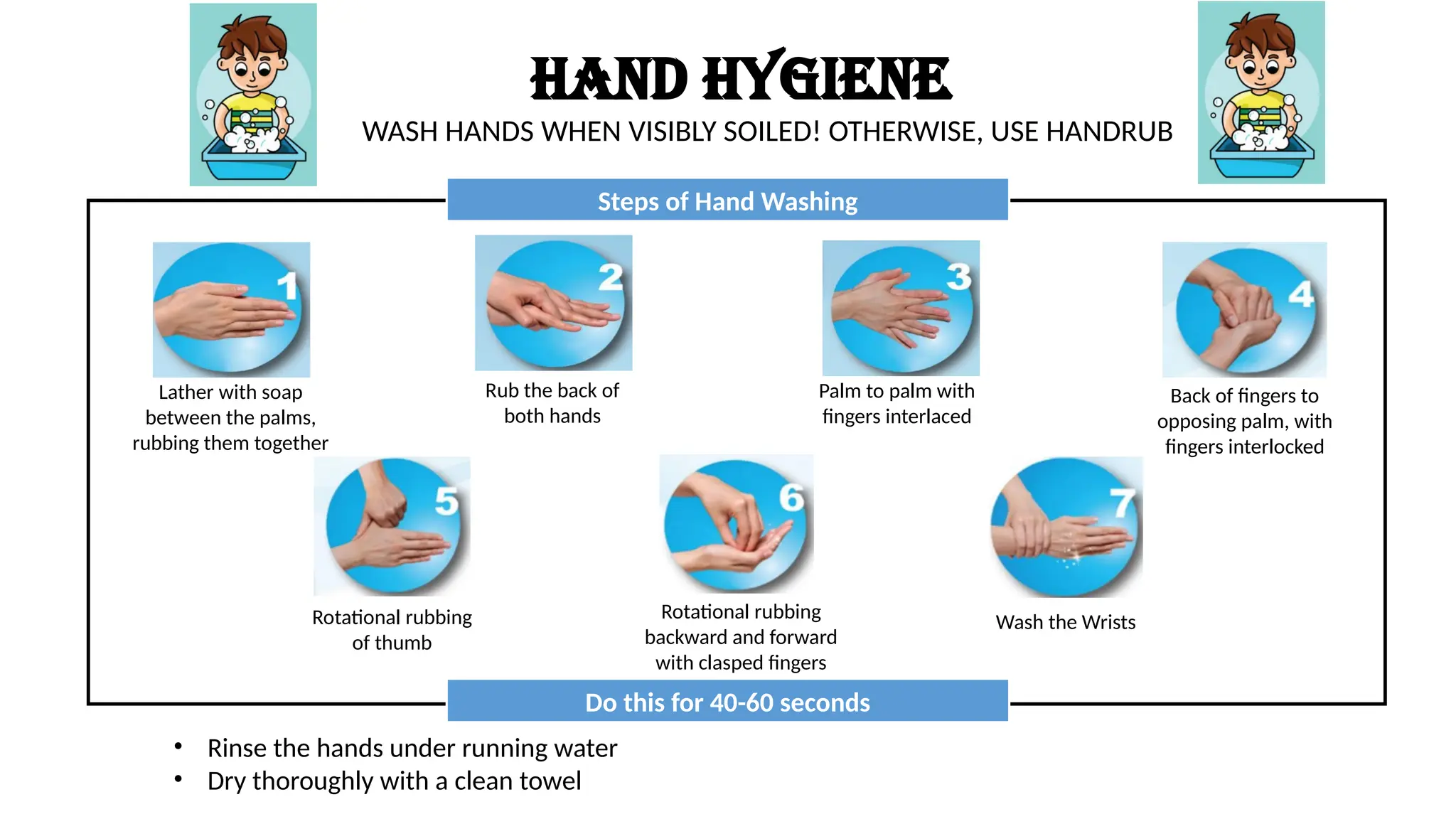 HAND HYGIENE

WASH HANDS WHEN VISIBLY SOILED! OTHERWISE, USE HANDRUB

Steps of Hand Washing

1
Lather with soap between the palms, rubbing them together

2
Rub the back of both hands

3
Palm to palm with fingers interlaced

4
Back of fingers to opposing palm, with fingers interlocked

5
Rotational rubbing of thumb

6
Rotational rubbing backward and forward with clasped fingers

7
Wash the Wrists

Do this for 40-60 seconds

• Rinse the hands under running water
• Dry thoroughly with a clean towel