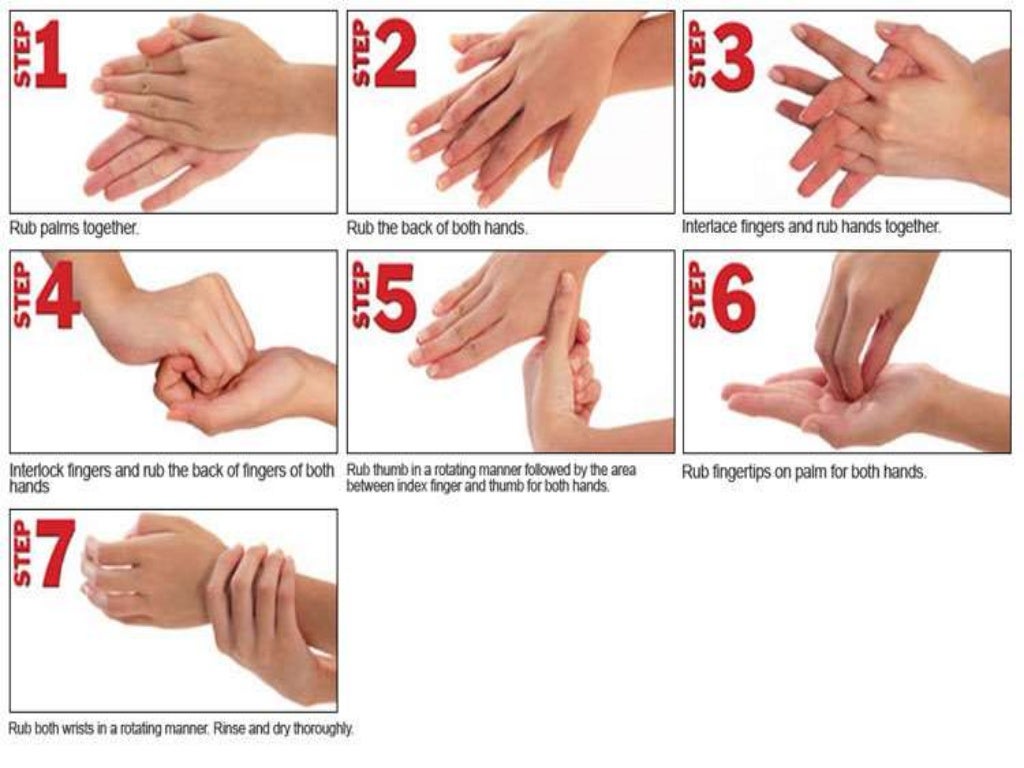 STEP 1

Rub palms together.

STEP 2

Rub the back of both hands.

STEP 3

Interlace fingers and rub hands together.

STEP 4

Interlock fingers and rub the back of fingers of both hands

STEP 5

Rub thumb in a rotating manner followed by the area between index finger and thumb for both hands.

STEP 6

Rub fingertips on palm for both hands.

STEP 7

Rub both wrists in a rotating manner. Rinse and dry thoroughly.