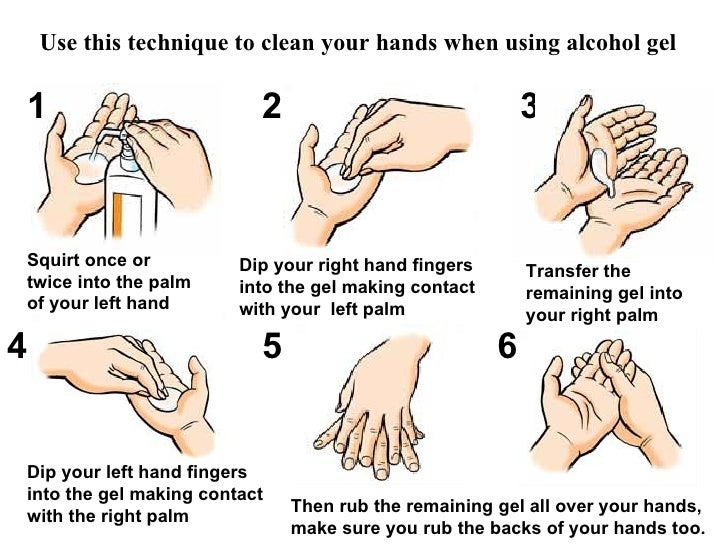 Use this technique to clean your hands when using alcohol gel

1

Squirt once or twice into the palm of your left hand

2

Dip your right hand fingers into the gel making contact with your left palm

3

Transfer the remaining gel into your right palm

4

Dip your left hand fingers into the gel making contact with the right palm

5

6

Then rub the remaining gel all over your hands, make sure you rub the backs of your hands too.