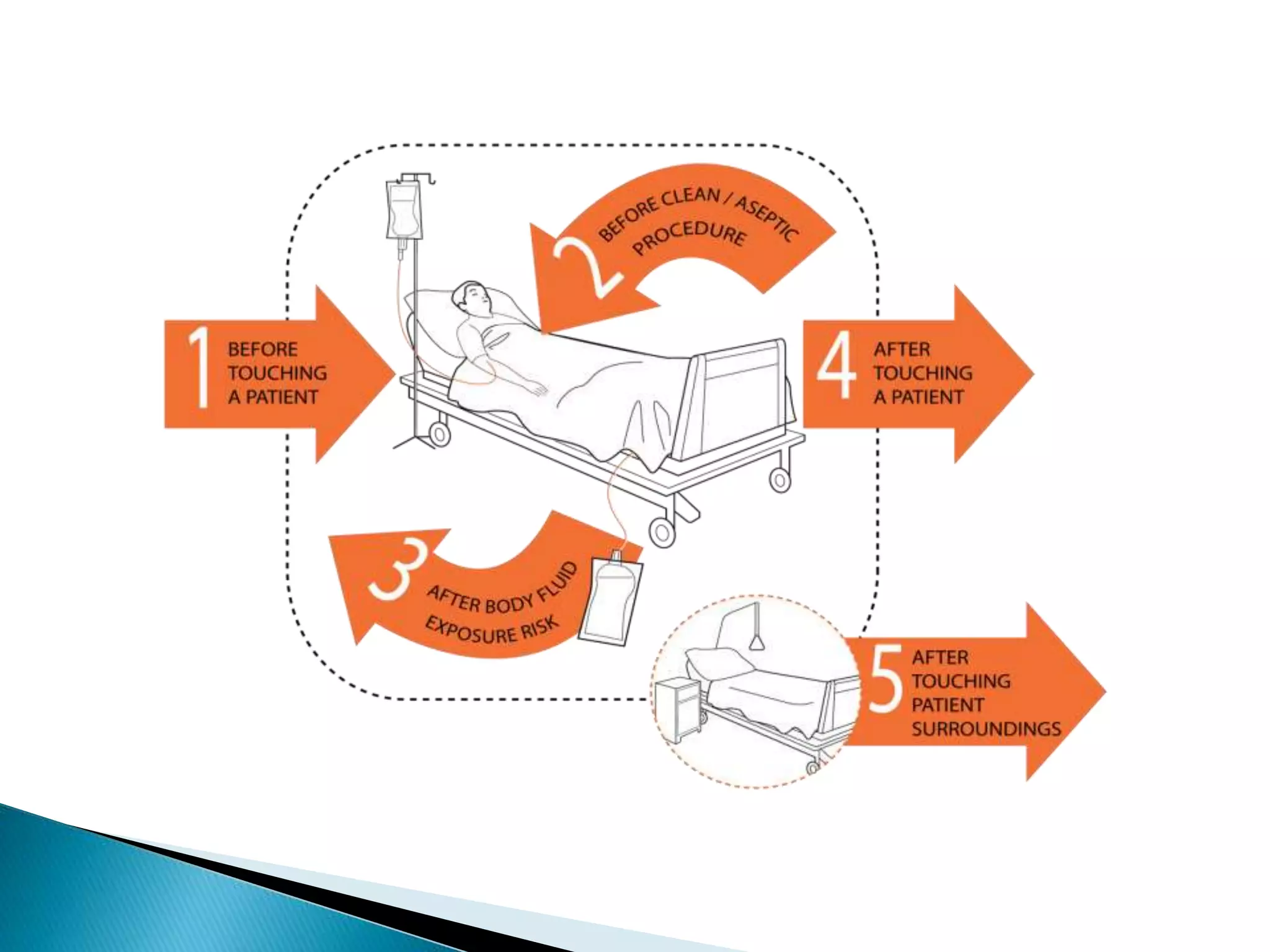 1 BEFORE TOUCHING A PATIENT

2 BEFORE CLEAN / ASEPTIC PROCEDURE

3 AFTER BODY FLUID EXPOSURE RISK

4 AFTER TOUCHING A PATIENT

5 AFTER TOUCHING PATIENT SURROUNDINGS