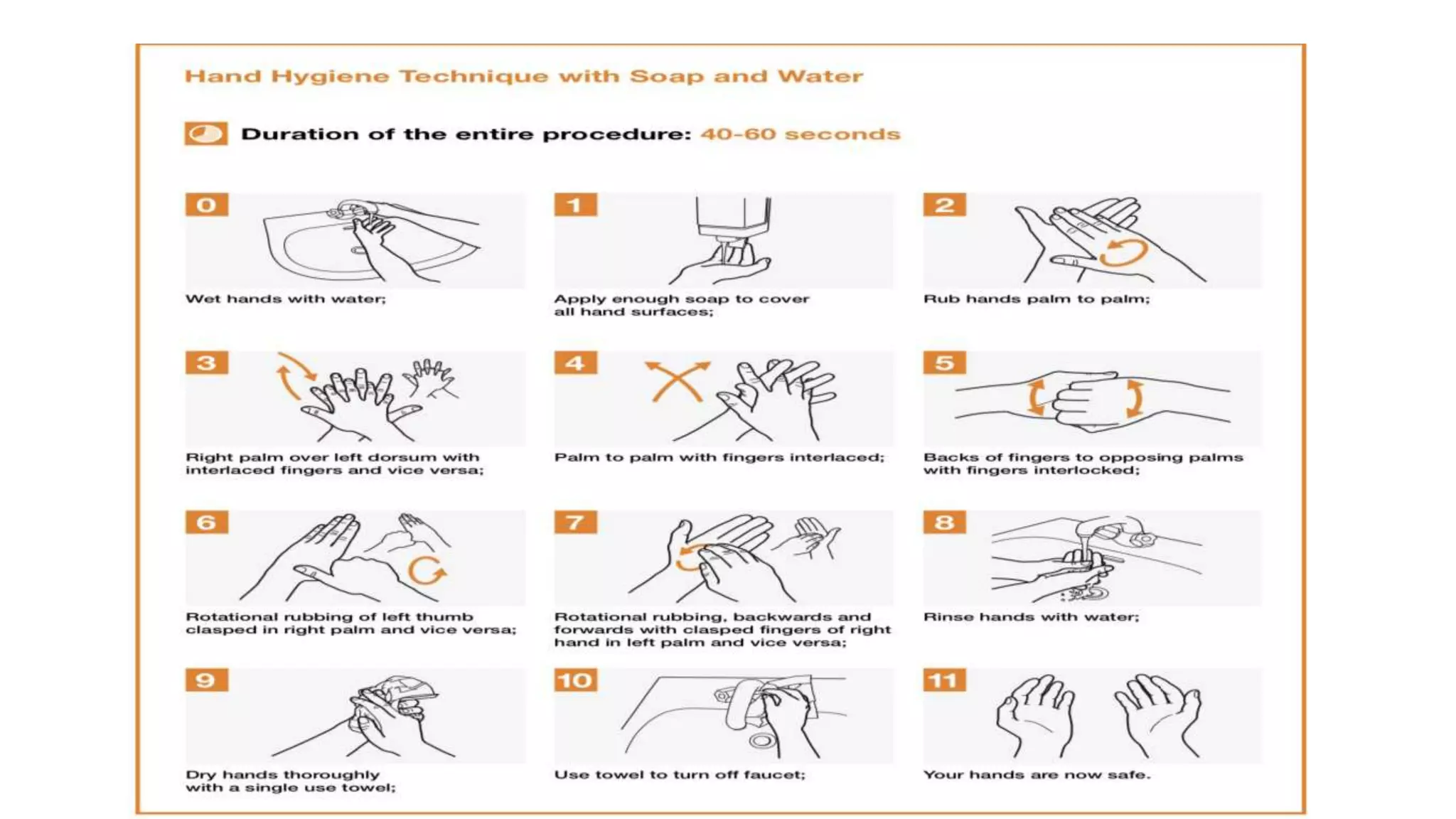 Hand Hygiene Technique with Soap and Water

Duration of the entire procedure: 40-60 seconds

0

Wet hands with water;

1

Apply enough soap to cover all hand surfaces;

2

Rub hands palm to palm;

3

Right palm over left dorsum with interlaced fingers and vice versa;

4

Palm to palm with fingers interlaced;

5

Backs of fingers to opposing palms with fingers interlocked;

6

Rotational rubbing of left thumb clasped in right palm and vice versa;

7

Rotational rubbing, backwards and forwards with clasped fingers of right hand in left palm and vice versa;

8

Rinse hands with water;

9

Dry hands thoroughly with a single use towel;

10

Use towel to turn off faucet;

11

Your hands are now safe.