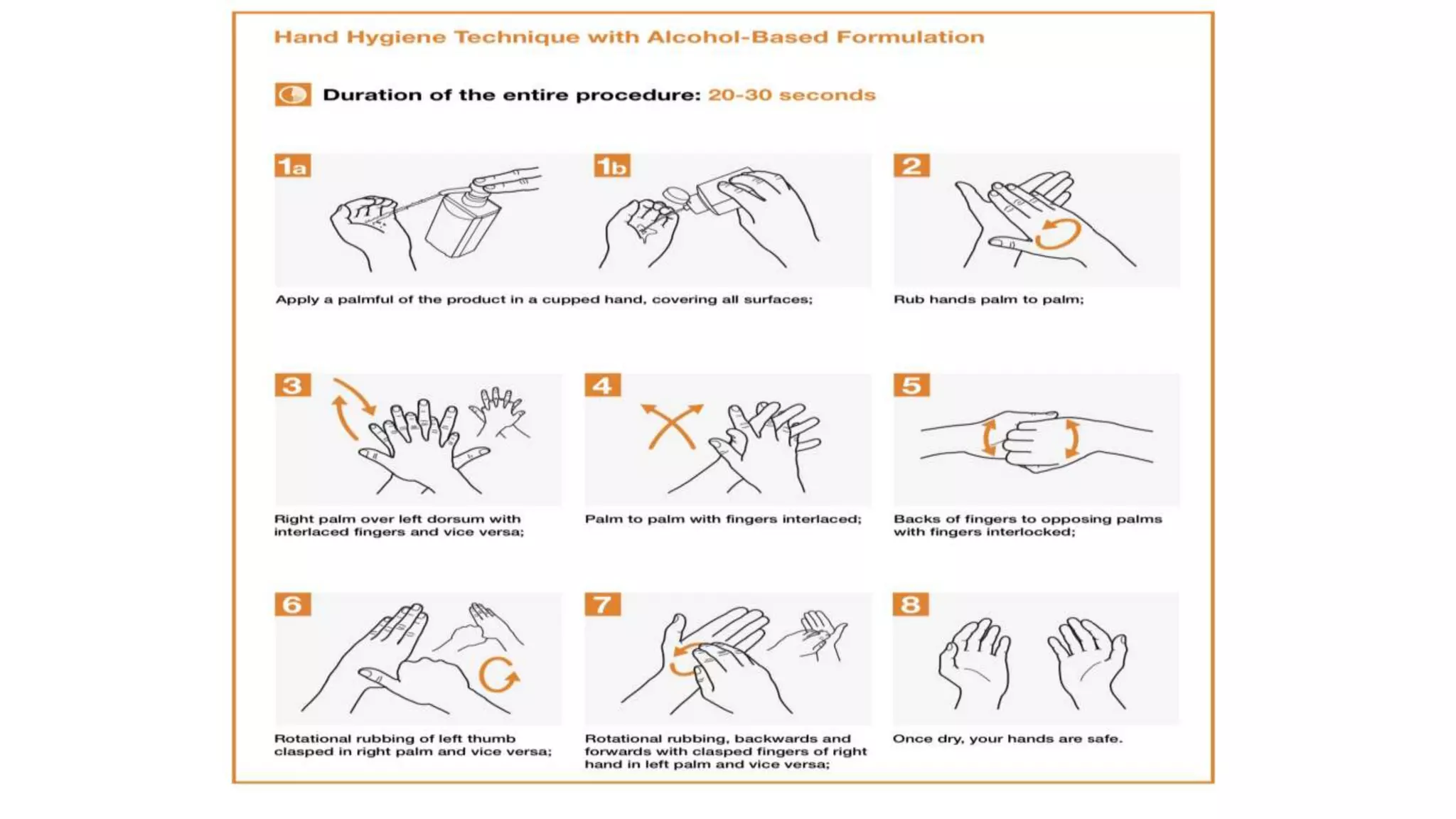 Hand Hygiene Technique with Alcohol-Based Formulation

Duration of the entire procedure: 20-30 seconds

1a

1b

Apply a palmful of the product in a cupped hand, covering all surfaces;

2

Rub hands palm to palm;

3

Right palm over left dorsum with interlaced fingers and vice versa;

4

Palm to palm with fingers interlaced;

5

Backs of fingers to opposing palms with fingers interlocked;

6

Rotational rubbing of left thumb clasped in right palm and vice versa;

7

Rotational rubbing, backwards and forwards with clasped fingers of right hand in left palm and vice versa;

8

Once dry, your hands are safe.