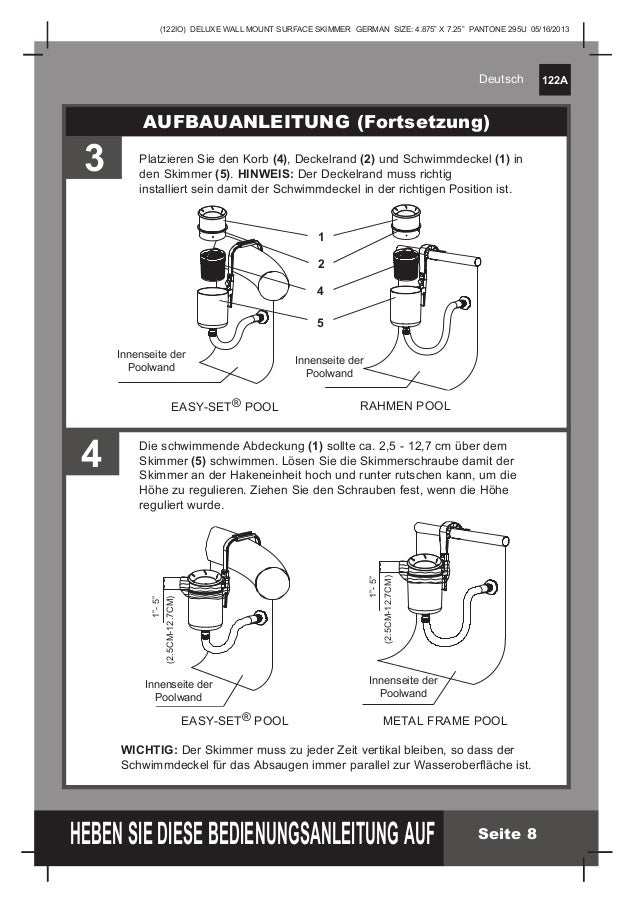 (122IO) DELUXE WALL MOUNT SURFACE SKIMMER GERMAN SIZE: 4.875" X 7.25" PANTONE 295U 05/16/2013

Deutsch 122A

AUFBAUANLEITUNG (Fortsetzung)

3

Platzieren Sie den Korb (4), Deckelrand (2) und Schwimmdeckel (1) in den Skimmer (5). HINWEIS: Der Deckelrand muss richtig installiert sein damit der Schwimmdeckel in der richtigen Position ist.

1
2
4
5

Innenseite der Poolwand

Innenseite der Poolwand

EASY-SET® POOL

RAHMEN POOL

4

Die schwimmende Abdeckung (1) sollte ca. 2,5 - 12,7 cm über dem Skimmer (5) schwimmen. Lösen Sie die Skimmerschraube damit der Skimmer an der Hakeneinheit hoch und runter rutschen kann, um die Höhe zu regulieren. Ziehen Sie den Schrauben fest, wenn die Höhe reguliert wurde.

1"- 5"
(2.5CM-12.7CM)

1"- 5"
(2.5CM-12.7CM)

Innenseite der Poolwand

Innenseite der Poolwand

EASY-SET® POOL

METAL FRAME POOL

WICHTIG: Der Skimmer muss zu jeder Zeit vertikal bleiben, so dass der Schwimmdeckel für das Absaugen immer parallel zur Wasseroberfläche ist.

HEBEN SIE DIESE BEDIENUNGSANLEITUNG AUF

Seite 8