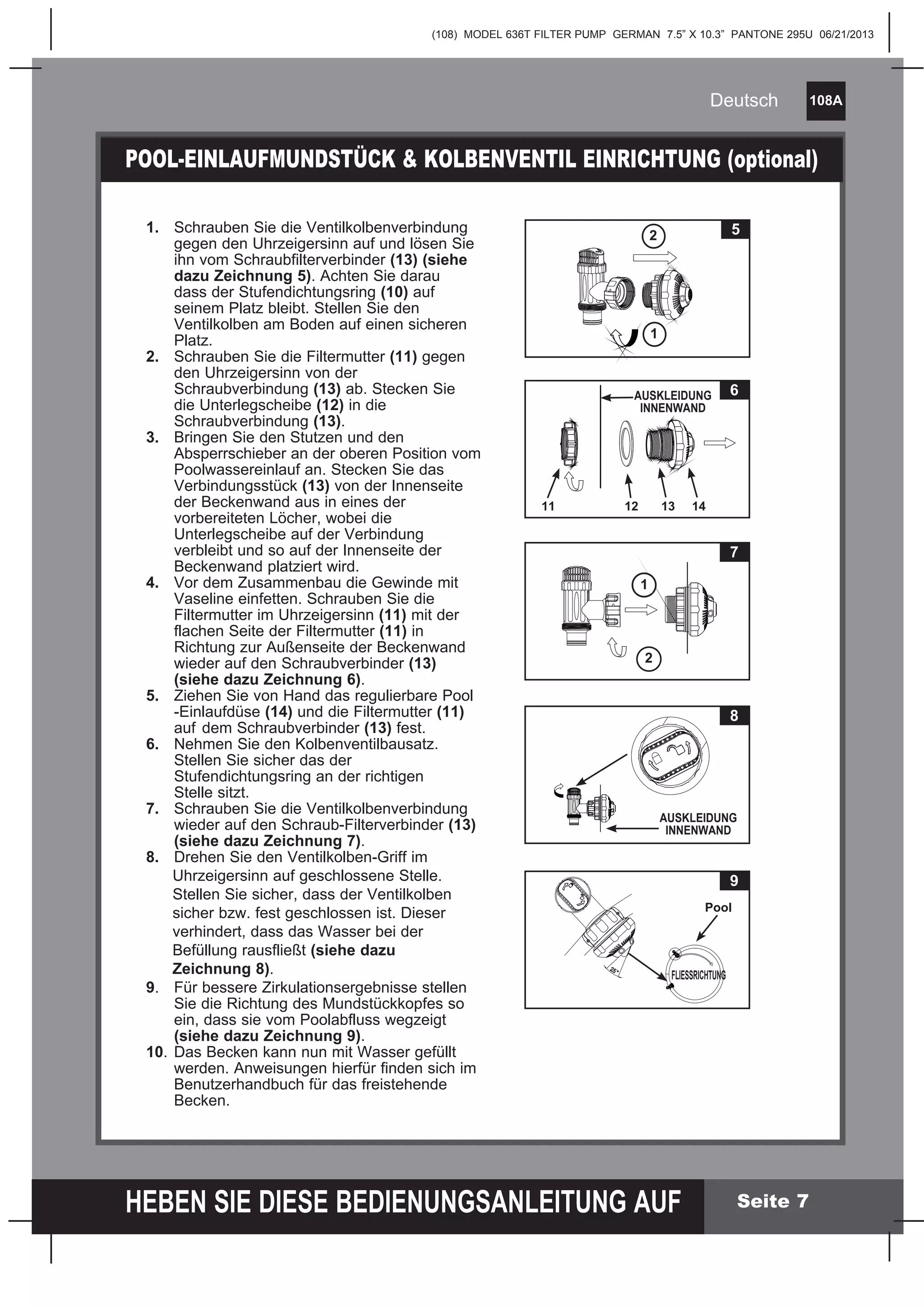 (108) MODEL 636T FILTER PUMP GERMAN 7.5” X 10.3” PANTONE 295U 06/21/2013

Deutsch 108A

POOL-EINLAUFMUNDSTÜCK & KOLBENVENTIL EINRICHTUNG (optional)

1. Schrauben Sie die Ventilkolbenverbindung gegen den Uhrzeigersinn auf und lösen Sie ihn vom Schraubfilterverbinder (13) (siehe dazu Zeichnung 5). Achten Sie darau dass der Stufendichtungsring (10) auf seinem Platz bleibt. Stellen Sie den Ventilkolben am Boden auf einen sicheren Platz.
2. Schrauben Sie die Filtermutter (11) gegen den Uhrzeigersinn von der Schraubverbindung (13) ab. Stecken Sie die Unterlegscheibe (12) in die Schraubverbindung (13).
3. Bringen Sie den Stutzen und den Absperrschieber an der oberen Position vom Poolwassereinlauf an. Stecken Sie das Verbindungsstück (13) von der Innenseite der Beckenwand aus in eines der vorbereiteten Löcher, wobei die Unterlegscheibe auf der Verbindung verbleibt und so auf der Innenseite der Beckenwand platziert wird.
4. Vor dem Zusammenbau die Gewinde mit Vaseline einfetten. Schrauben Sie die Filtermutter im Uhrzeigersinn (11) mit der flachen Seite der Filtermutter (11) in Richtung zur Außenseite der Beckenwand wieder auf den Schraubverbinder (13) (siehe dazu Zeichnung 6).
5. Ziehen Sie von Hand das regulierbare Pool -Einlaufdüse (14) und die Filtermutter (11) auf dem Schraubverbinder (13) fest.
6. Nehmen Sie den Kolbenventilbausatz. Stellen Sie sicher das der Stufendichtungsring an der richtigen Stelle sitzt.
7. Schrauben Sie die Ventilkolbenverbindung wieder auf den Schraub-Filterverbinder (13) (siehe dazu Zeichnung 7).
8. Drehen Sie den Ventilkolben-Griff im Uhrzeigersinn auf geschlossene Stelle. Stellen Sie sicher, dass der Ventilkolben sicher bzw. fest geschlossen ist. Dieser verhindert, dass das Wasser bei der Befüllung rausfließt (siehe dazu Zeichnung 8).
9. Für bessere Zirkulationsergebnisse stellen Sie die Richtung des Mundstückkopfes so ein, dass sie vom Poolabfluss wegzeigt (siehe dazu Zeichnung 9).
10. Das Becken kann nun mit Wasser gefüllt werden. Anweisungen hierfür finden sich im Benutzerhandbuch für das freistehende Becken.

5
2
1

6
AUSKLEIDUNG INNENWAND
11 12 13 14

7
1
2

8
AUSKLEIDUNG INNENWAND

9
Pool
25°
FLIESSRICHTUNG

HEBEN SIE DIESE BEDIENUNGSANLEITUNG AUF
Seite 7