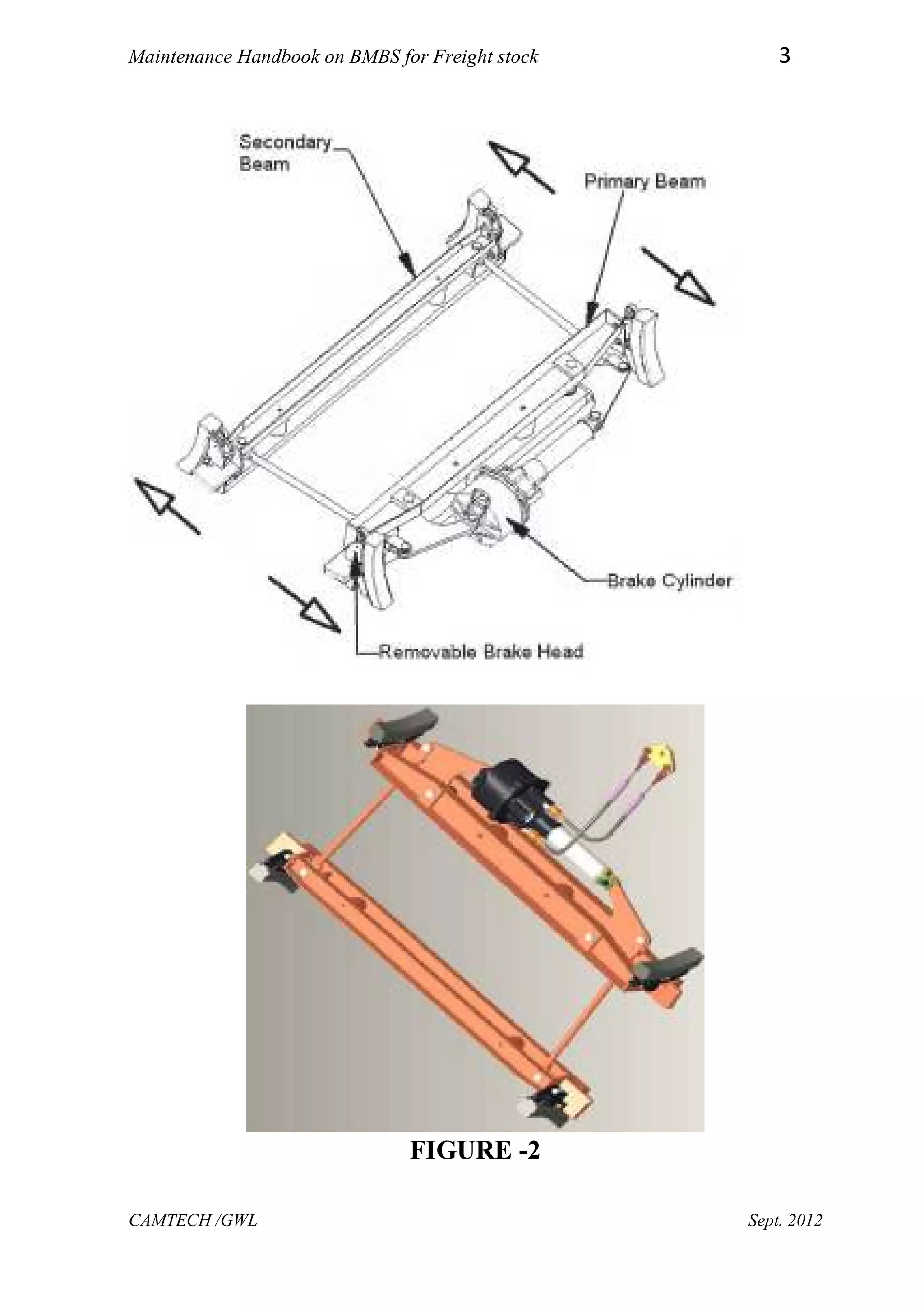 Maintenance Handbook on BMBS for Freight stock 3

Secondary Beam

Primary Beam

Brake Cylinder

Removable Brake Head

FIGURE -2

CAMTECH /GWL

Sept. 2012