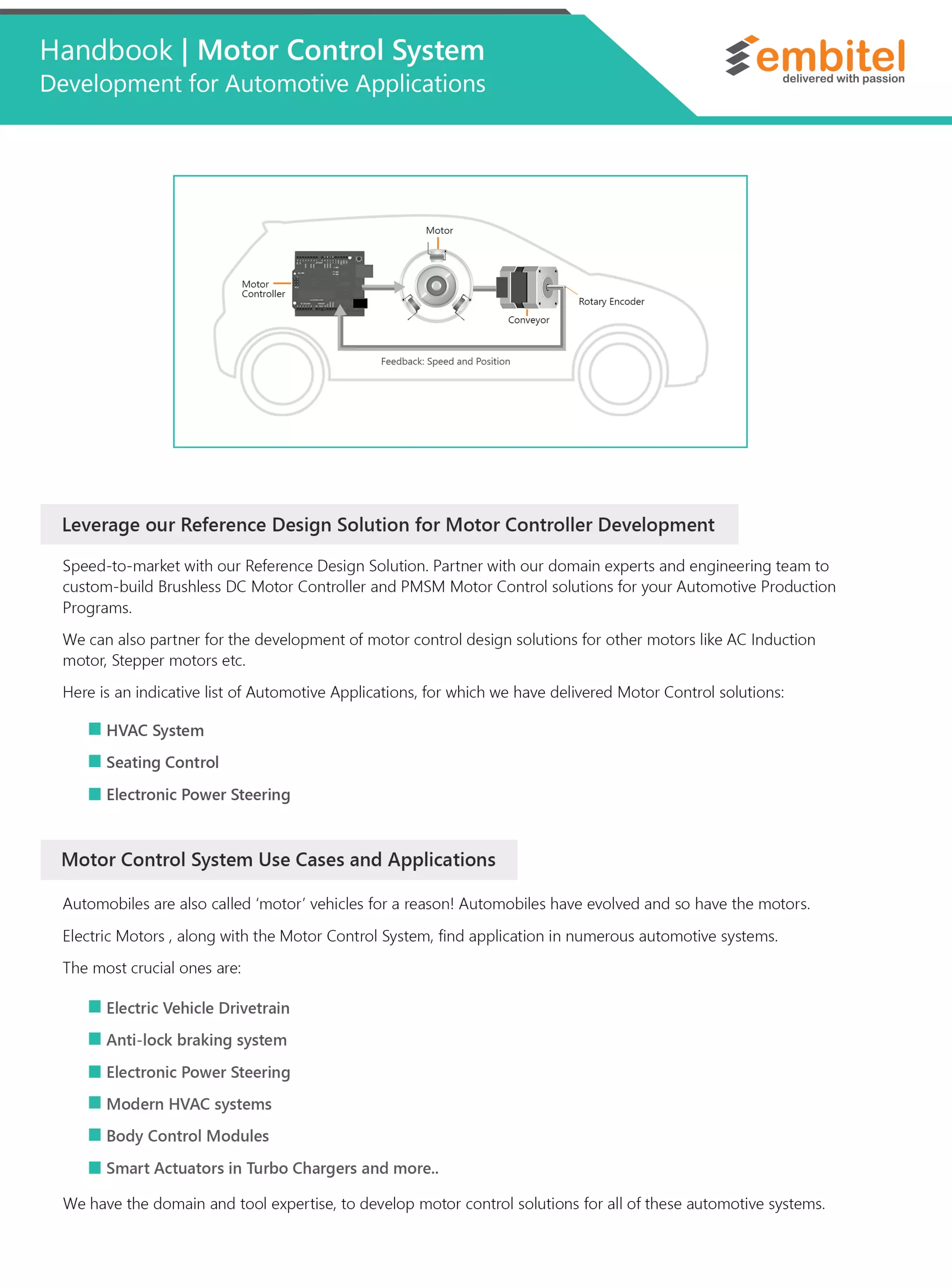 Handbook | Motor Control System
Development for Automotive Applications

embitel
delivered with passion

Motor
Motor Controller
Rotary Encoder
Conveyor
Feedback: Speed and Position

Leverage our Reference Design Solution for Motor Controller Development

Speed-to-market with our Reference Design Solution. Partner with our domain experts and engineering team to custom-build Brushless DC Motor Controller and PMSM Motor Control solutions for your Automotive Production Programs.

We can also partner for the development of motor control design solutions for other motors like AC Induction motor, Stepper motors etc.

Here is an indicative list of Automotive Applications, for which we have delivered Motor Control solutions:

HVAC System
Seating Control
Electronic Power Steering

Motor Control System Use Cases and Applications

Automobiles are also called 'motor' vehicles for a reason! Automobiles have evolved and so have the motors.

Electric Motors , along with the Motor Control System, find application in numerous automotive systems.

The most crucial ones are:

Electric Vehicle Drivetrain
Anti-lock braking system
Electronic Power Steering
Modern HVAC systems
Body Control Modules
Smart Actuators in Turbo Chargers and more..

We have the domain and tool expertise, to develop motor control solutions for all of these automotive systems.