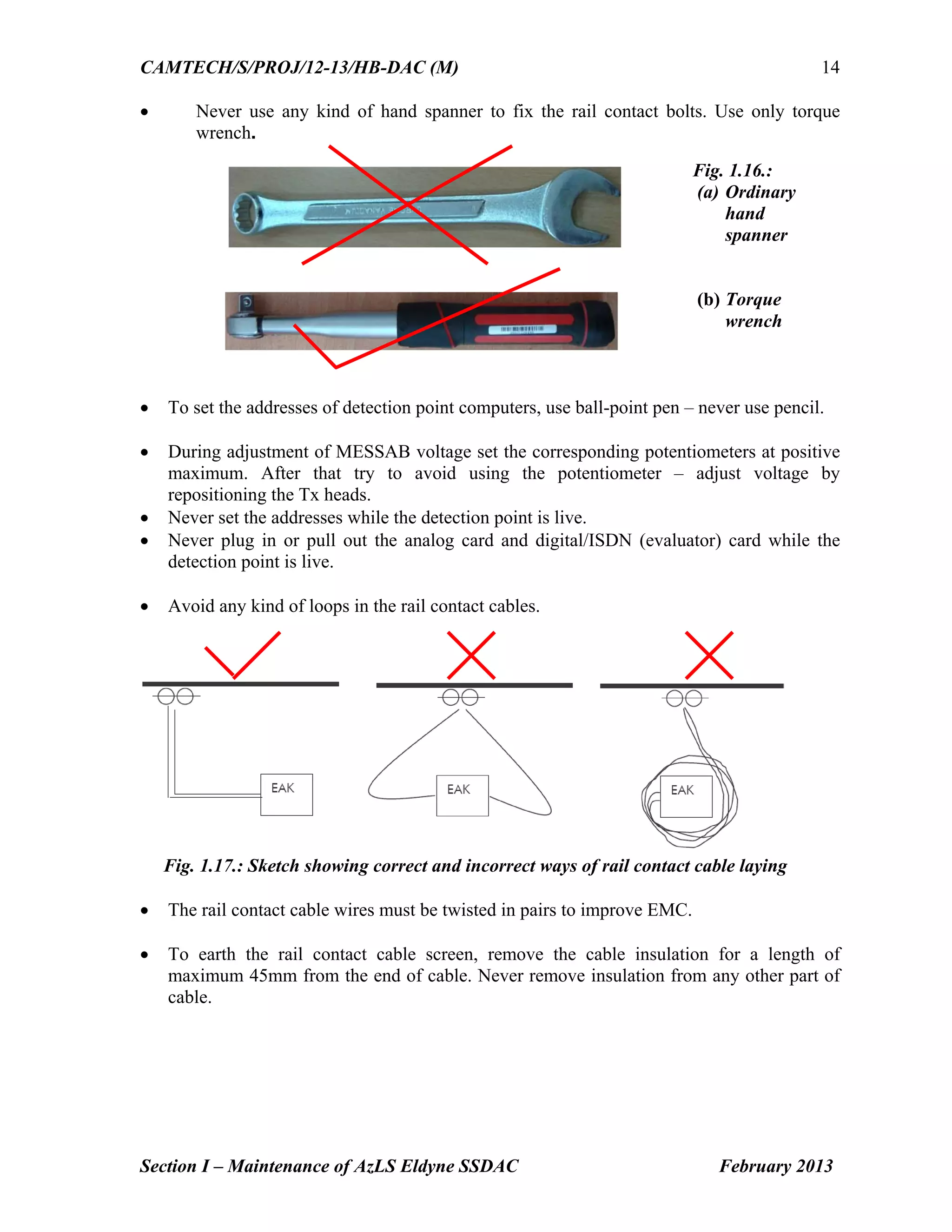 CAMTECH/S/PROJ/12-13/HB-DAC (M) 14

• Never use any kind of hand spanner to fix the rail contact bolts. Use only torque wrench.

Fig. 1.16.:
(a) Ordinary hand spanner

(b) Torque wrench

• To set the addresses of detection point computers, use ball-point pen – never use pencil.

• During adjustment of MESSAB voltage set the corresponding potentiometers at positive maximum. After that try to avoid using the potentiometer – adjust voltage by repositioning the Tx heads.
• Never set the addresses while the detection point is live.
• Never plug in or pull out the analog card and digital/ISDN (evaluator) card while the detection point is live.

• Avoid any kind of loops in the rail contact cables.

EAK

EAK

EAK

Fig. 1.17.: Sketch showing correct and incorrect ways of rail contact cable laying

• The rail contact cable wires must be twisted in pairs to improve EMC.

• To earth the rail contact cable screen, remove the cable insulation for a length of maximum 45mm from the end of cable. Never remove insulation from any other part of cable.

Section I – Maintenance of AzLS Eldyne SSDAC February 2013