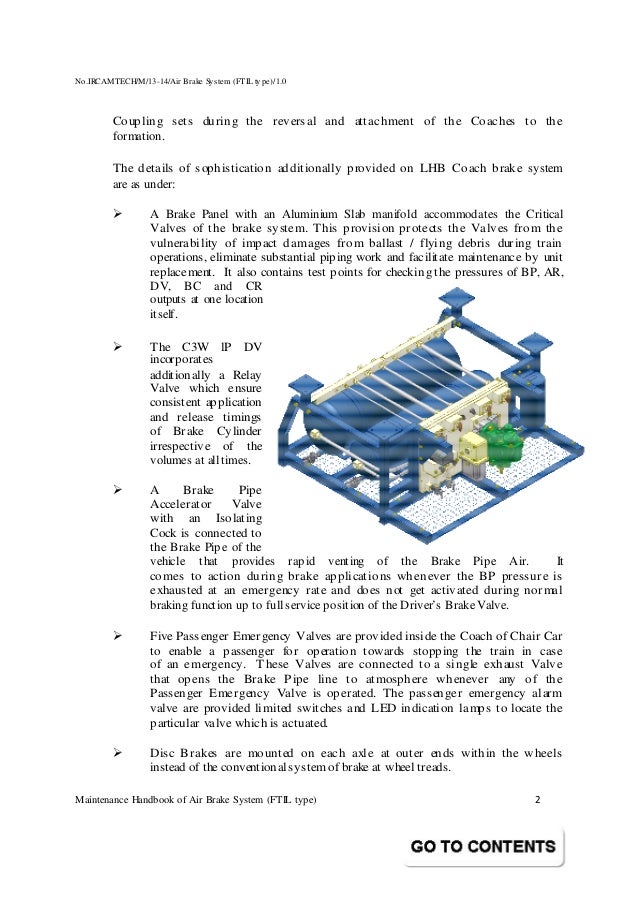 No.IRCAMTECH/M/13-14/Air Brake System (FTIL type)/1.0

Coupling sets during the reversal and attachment of the Coaches to the formation.

The details of sophistication additionally provided on LHB Coach brake system are as under:

➢ A Brake Panel with an Aluminium Slab manifold accommodates the Critical Valves of the brake system. This provision protects the Valves from the vulnerability of impact damages from ballast / flying debris during train operations, eliminate substantial piping work and facilitate maintenance by unit replacement. It also contains test points for checking the pressures of BP, AR, DV, BC and CR outputs at one location itself.

➢ The C3W IP DV incorporates additionally a Relay Valve which ensure consistent application and release timings of Brake Cylinder irrespective of the volumes at all times.

➢ A Brake Pipe Accelerator Valve with an Isolating Cock is connected to the Brake Pipe of the vehicle that provides rapid venting of the Brake Pipe Air. It comes to action during brake applications whenever the BP pressure is exhausted at an emergency rate and does not get activated during normal braking function up to full service position of the Driver's Brake Valve.

➢ Five Passenger Emergency Valves are provided inside the Coach of Chair Car to enable a passenger for operation towards stopping the train in case of an emergency. These Valves are connected to a single exhaust Valve that opens the Brake Pipe line to atmosphere whenever any of the Passenger Emergency Valve is operated. The passenger emergency alarm valve are provided limited switches and LED indication lamps to locate the particular valve which is actuated.

➢ Disc Brakes are mounted on each axle at outer ends within the wheels instead of the conventional system of brake at wheel treads.

Maintenance Handbook of Air Brake System (FTIL type) 2

GO TO CONTENTS