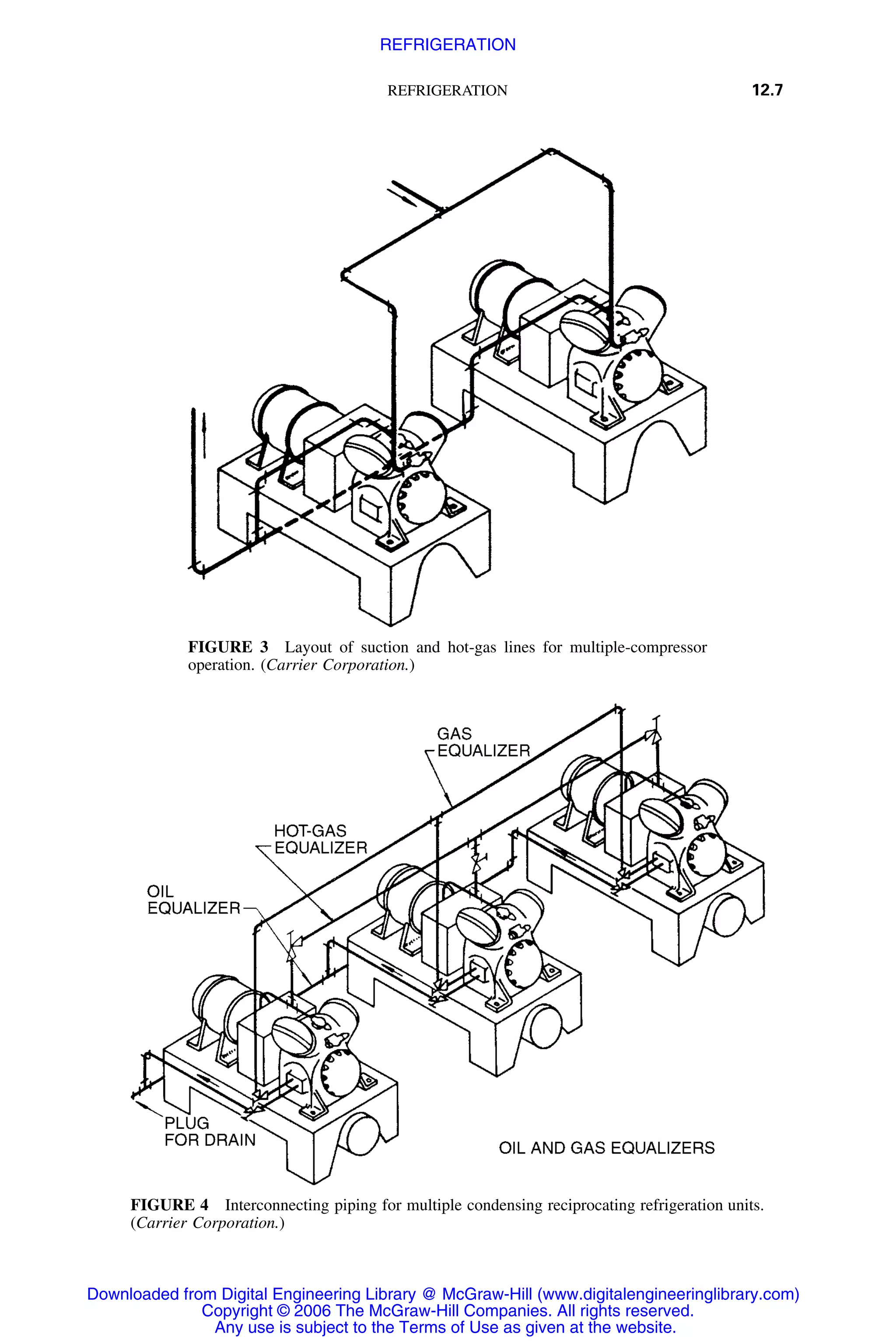 REFRIGERATION

REFRIGERATION 12.7

FIGURE 3 Layout of suction and hot-gas lines for multiple-compressor operation. (Carrier Corporation.)

GAS EQUALIZER

HOT-GAS EQUALIZER

OIL EQUALIZER

PLUG FOR DRAIN

OIL AND GAS EQUALIZERS

FIGURE 4 Interconnecting piping for multiple condensing reciprocating refrigeration units. (Carrier Corporation.)

Downloaded from Digital Engineering Library @ McGraw-Hill (www.digitalengineeringlibrary.com)
Copyright © 2006 The McGraw-Hill Companies. All rights reserved.
Any use is subject to the Terms of Use as given at the website.