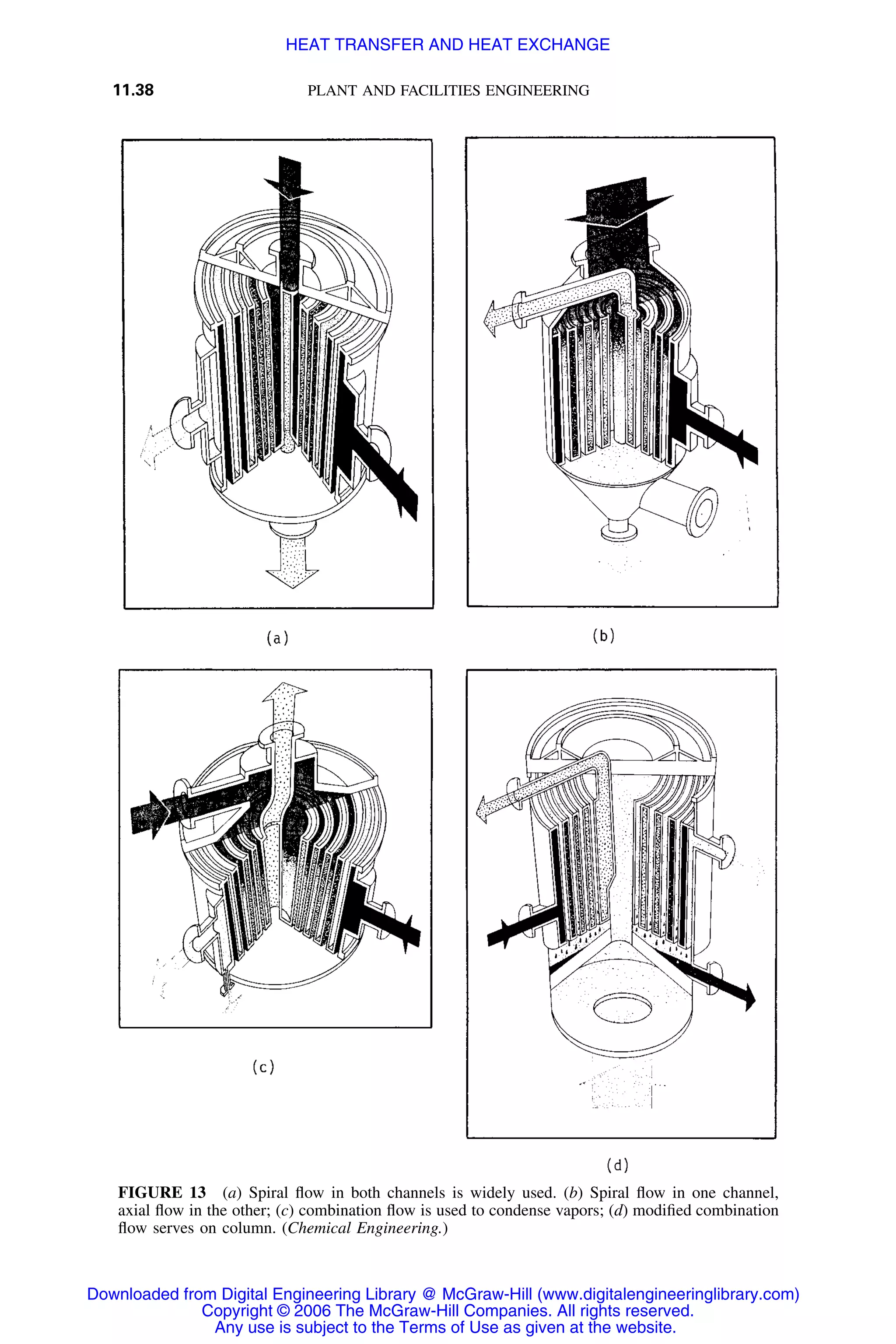 HEAT TRANSFER AND HEAT EXCHANGE

11.38 PLANT AND FACILITIES ENGINEERING

(a)

(b)

(c)

(d)

FIGURE 13 (a) Spiral flow in both channels is widely used. (b) Spiral flow in one channel, axial flow in the other; (c) combination flow is used to condense vapors; (d) modified combination flow serves on column. (Chemical Engineering.)

Downloaded from Digital Engineering Library @ McGraw-Hill (www.digitalengineeringlibrary.com)
Copyright © 2006 The McGraw-Hill Companies. All rights reserved.
Any use is subject to the Terms of Use as given at the website.