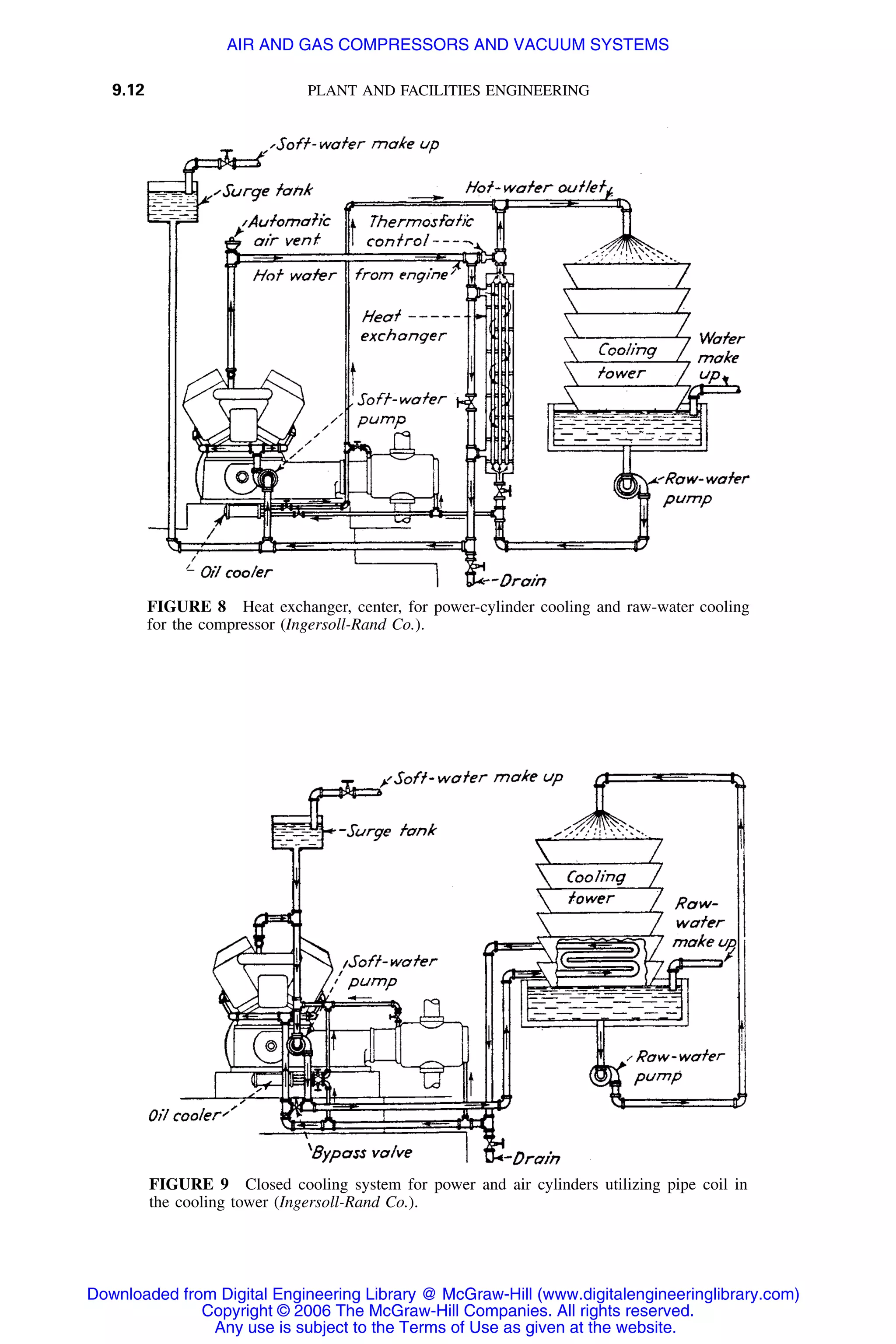 AIR AND GAS COMPRESSORS AND VACUUM SYSTEMS

9.12 PLANT AND FACILITIES ENGINEERING

Soft-water make up
Surge tank
Hot-water outlet
Automatic air vent
Thermostatic control
Hot water from engine
Heat exchanger
Cooling tower
Water make up
Soft-water pump
Raw-water pump
Oil cooler
Drain

FIGURE 8 Heat exchanger, center, for power-cylinder cooling and raw-water cooling for the compressor (Ingersoll-Rand Co.).

Soft-water make up
Surge tank
Cooling tower
Raw-water make up
Soft-water pump
Raw-water pump
Oil cooler
Bypass valve
Drain

FIGURE 9 Closed cooling system for power and air cylinders utilizing pipe coil in the cooling tower (Ingersoll-Rand Co.).

Downloaded from Digital Engineering Library @ McGraw-Hill (www.digitalengineeringlibrary.com)
Copyright © 2006 The McGraw-Hill Companies. All rights reserved.
Any use is subject to the Terms of Use as given at the website.