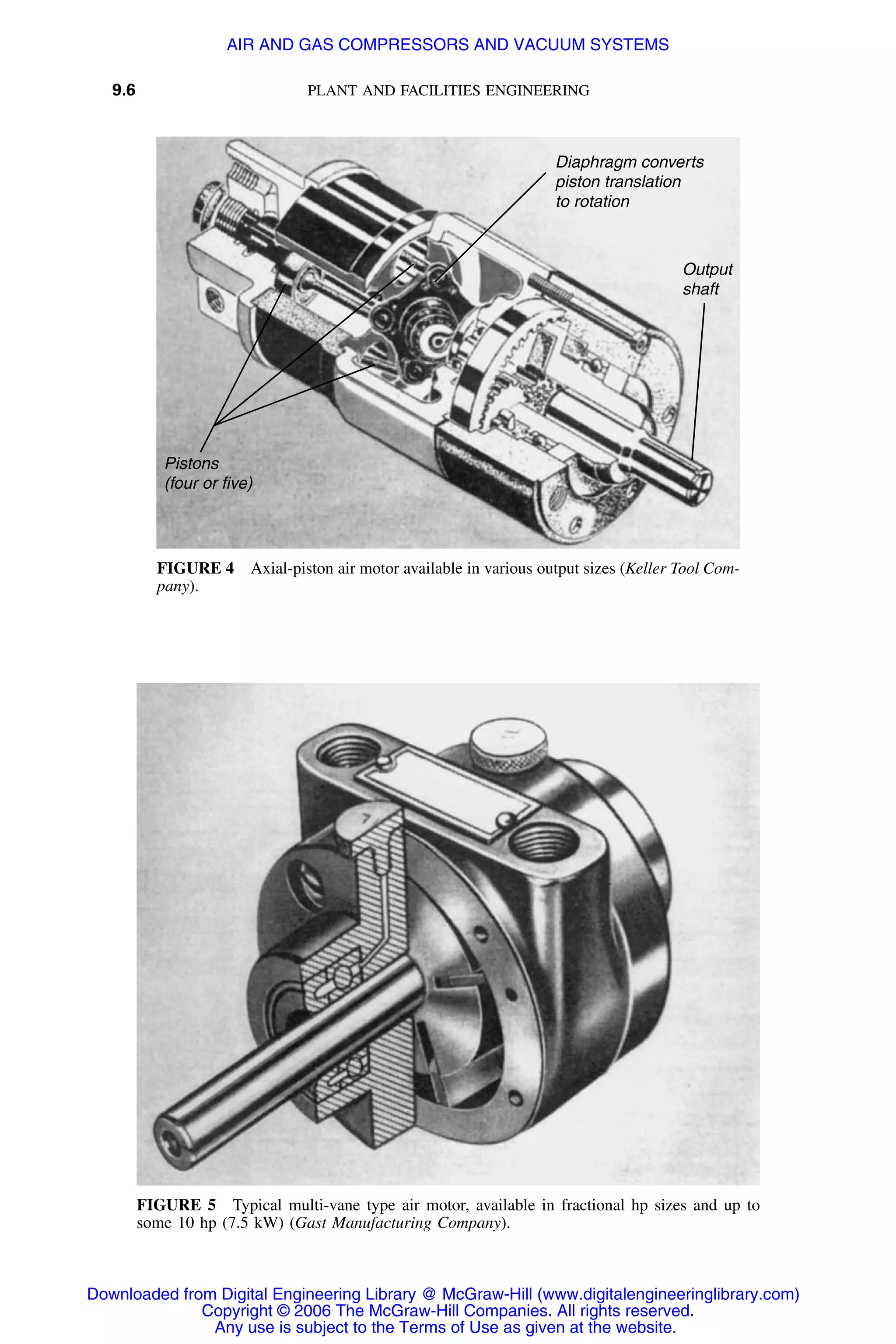 AIR AND GAS COMPRESSORS AND VACUUM SYSTEMS

9.6 PLANT AND FACILITIES ENGINEERING

Diaphragm converts piston translation to rotation

Output shaft

Pistons (four or five)

FIGURE 4 Axial-piston air motor available in various output sizes (Keller Tool Company).

FIGURE 5 Typical multi-vane type air motor, available in fractional hp sizes and up to some 10 hp (7.5 kW) (Gast Manufacturing Company).

Downloaded from Digital Engineering Library @ McGraw-Hill (www.digitalengineeringlibrary.com)
Copyright © 2006 The McGraw-Hill Companies. All rights reserved.
Any use is subject to the Terms of Use as given at the website.