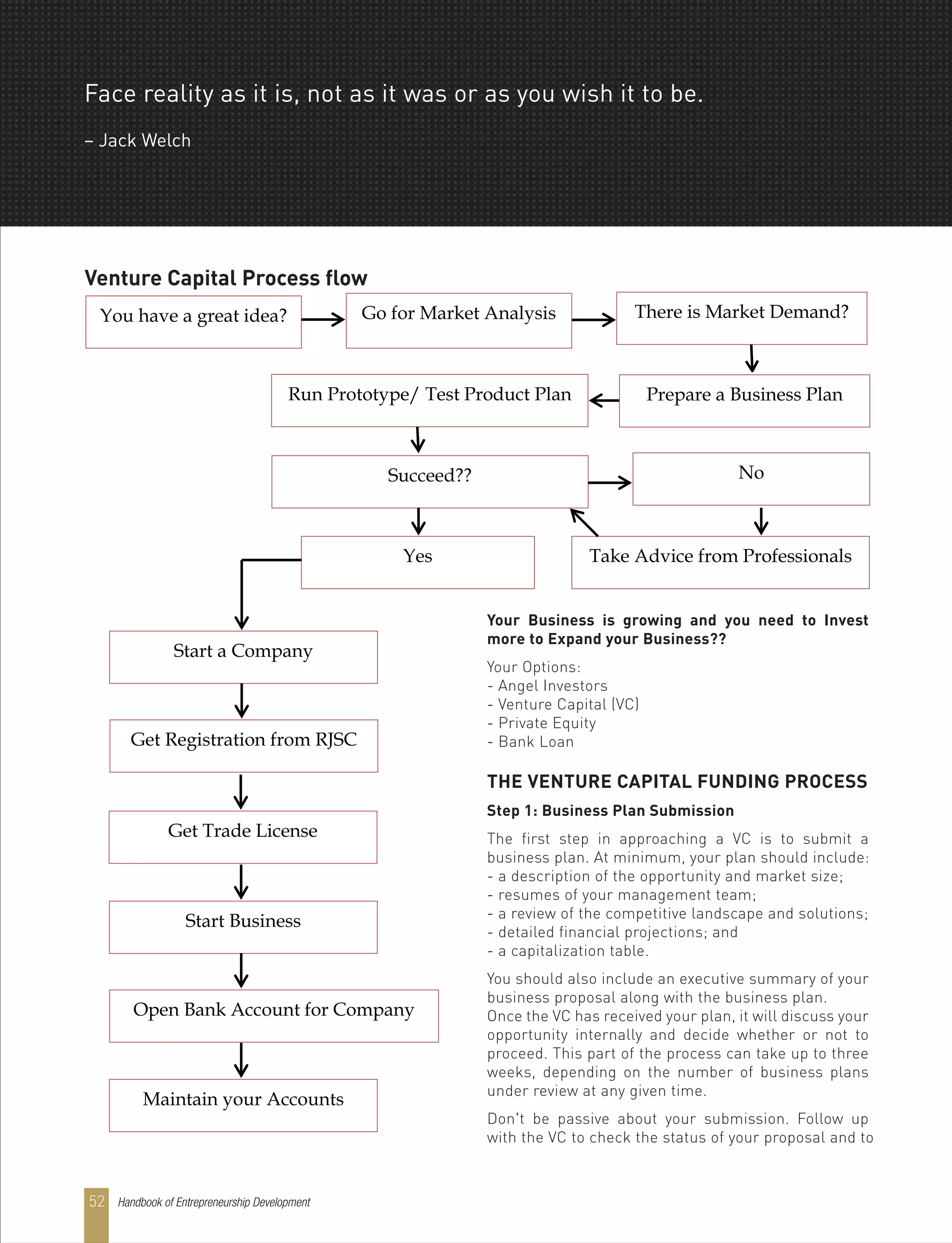 Face reality as it is, not as it was or as you wish it to be.

– Jack Welch

Venture Capital Process flow

You have a great idea?

Go for Market Analysis

There is Market Demand?

Prepare a Business Plan

Run Prototype/ Test Product Plan

Succeed??

No

Take Advice from Professionals

Yes

Start a Company

Get Registration from RJSC

Get Trade License

Start Business

Open Bank Account for Company

Maintain your Accounts

Your Business is growing and you need to Invest more to Expand your Business??

Your Options:
- Angel Investors
- Venture Capital (VC)
- Private Equity
- Bank Loan

THE VENTURE CAPITAL FUNDING PROCESS

Step 1: Business Plan Submission

The first step in approaching a VC is to submit a business plan. At minimum, your plan should include:
- a description of the opportunity and market size;
- resumes of your management team;
- a review of the competitive landscape and solutions;
- detailed financial projections; and
- a capitalization table.

You should also include an executive summary of your business proposal along with the business plan.
Once the VC has received your plan, it will discuss your opportunity internally and decide whether or not to proceed. This part of the process can take up to three weeks, depending on the number of business plans under review at any given time.

Don't be passive about your submission. Follow up with the VC to check the status of your proposal and to

52 Handbook of Entrepreneurship Development