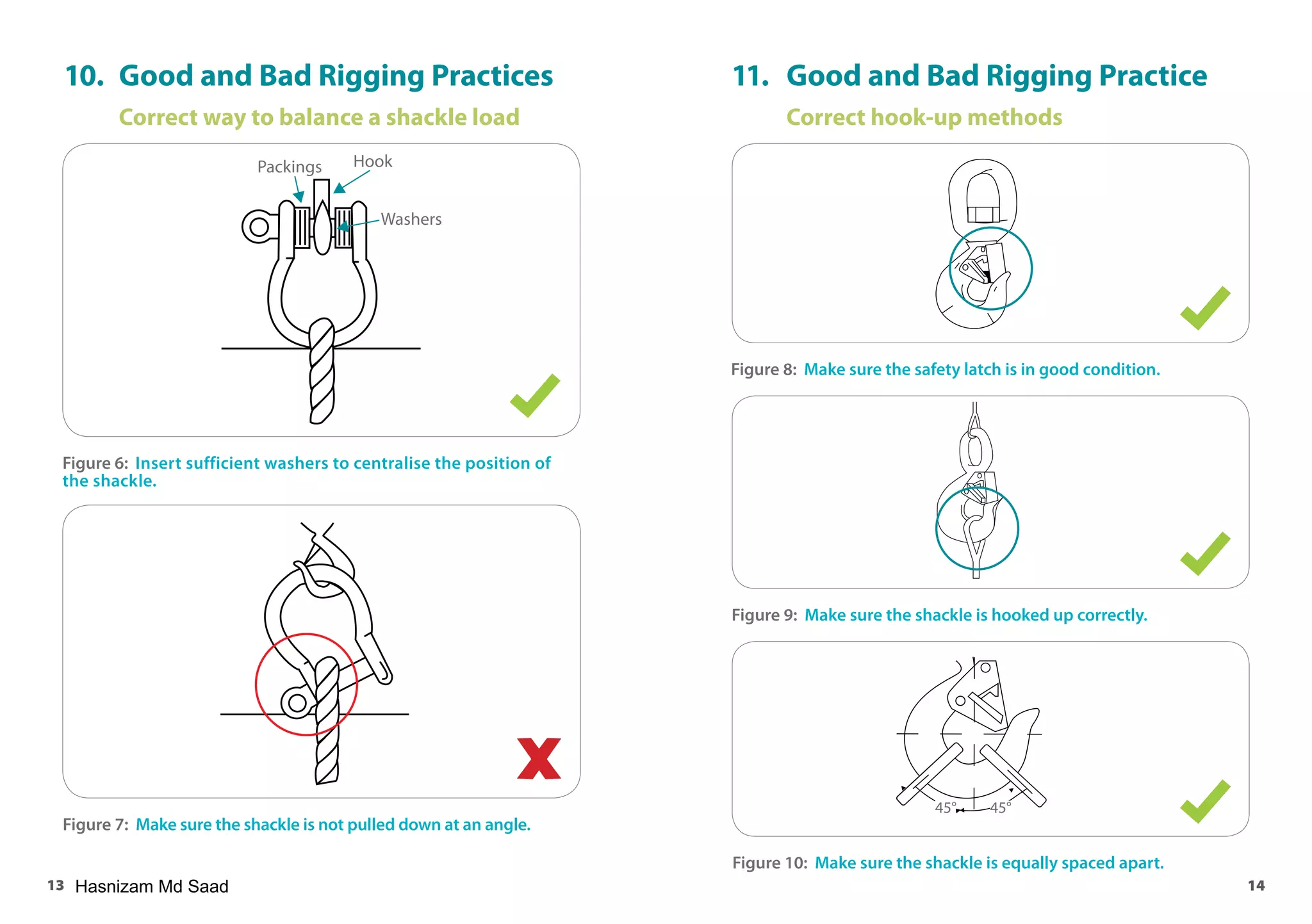 10. Good and Bad Rigging Practices

Correct way to balance a shackle load

Packings

Hook

Washers

Figure 6: Insert sufficient washers to centralise the position of the shackle.

Figure 7: Make sure the shackle is not pulled down at an angle.

13 Hasnizam Md Saad

11. Good and Bad Rigging Practice

Correct hook-up methods

Figure 8: Make sure the safety latch is in good condition.

Figure 9: Make sure the shackle is hooked up correctly.

45° 45°

Figure 10: Make sure the shackle is equally spaced apart.

14