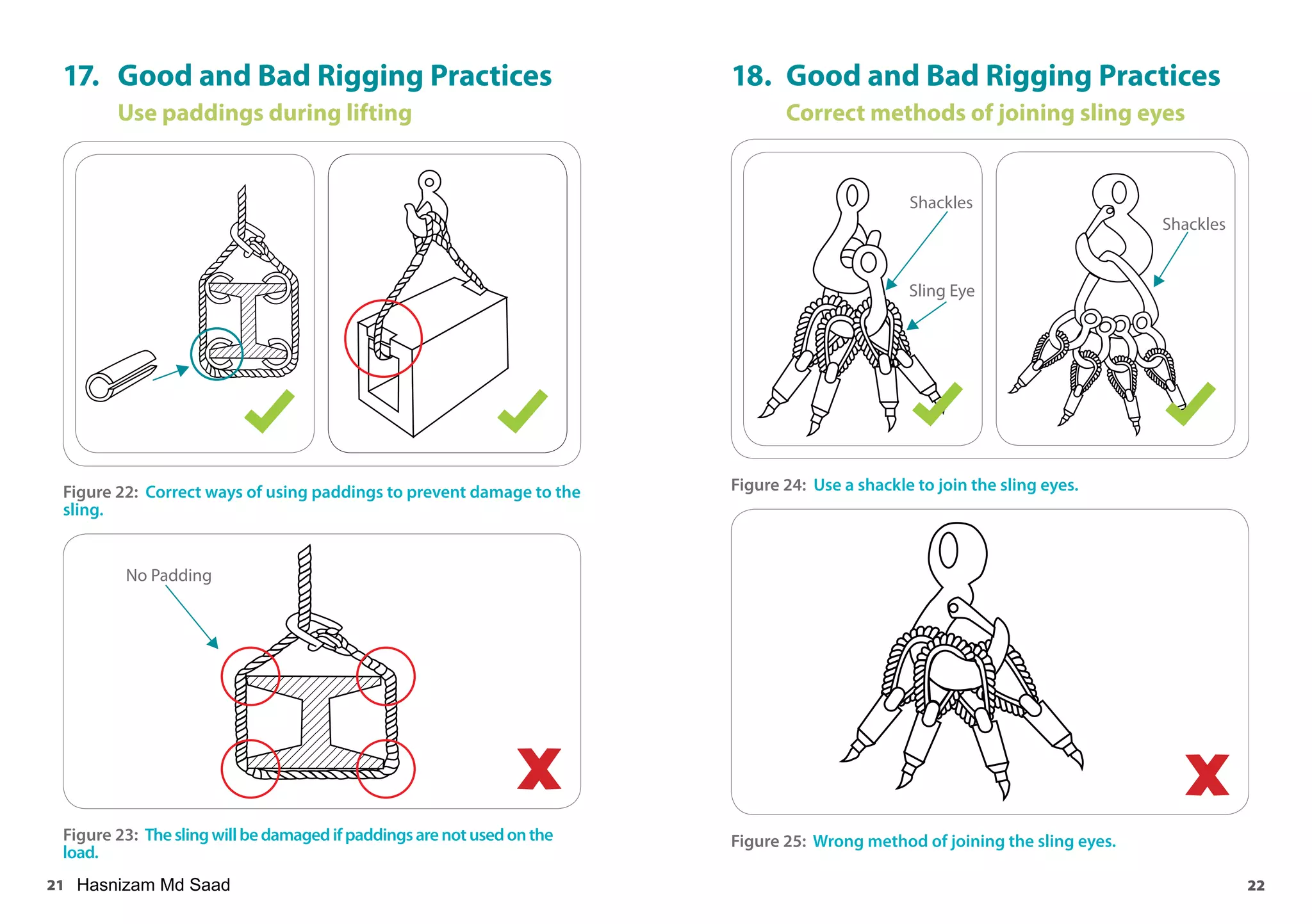 17. Good and Bad Rigging Practices

Use paddings during lifting

Figure 22: Correct ways of using paddings to prevent damage to the sling.

No Padding

Figure 23: The sling will be damaged if paddings are not used on the load.

21 Hasnizam Md Saad

18. Good and Bad Rigging Practices

Correct methods of joining sling eyes

Shackles

Sling Eye

Shackles

Figure 24: Use a shackle to join the sling eyes.

Figure 25: Wrong method of joining the sling eyes.

22