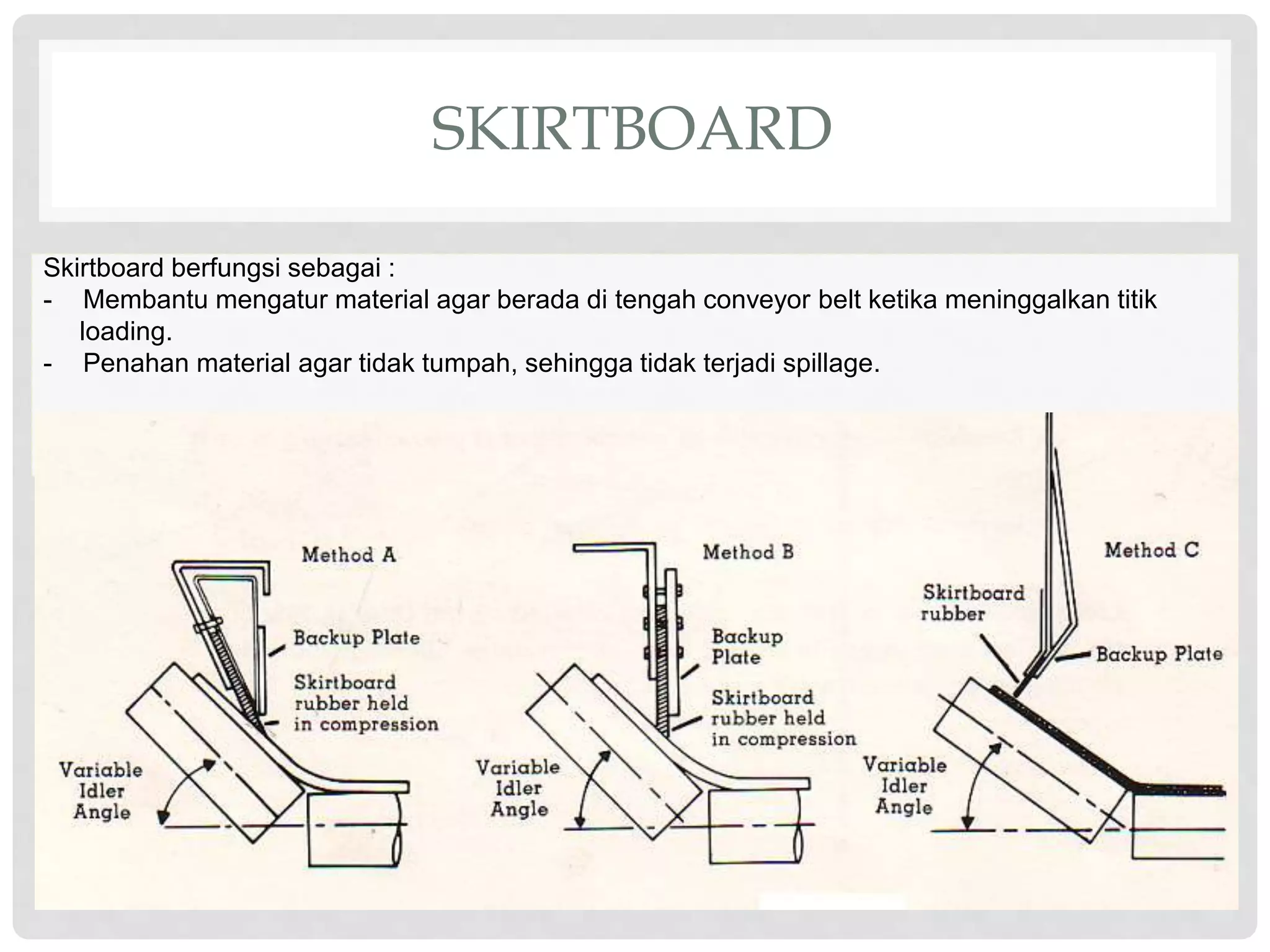 SKIRTBOARD

Skirtboard berfungsi sebagai :
- Membantu mengatur material agar berada di tengah conveyor belt ketika meninggalkan titik loading.
- Penahan material agar tidak tumpah, sehingga tidak terjadi spillage.

Method A
Backup Plate
Skirtboard rubber held in compression
Variable Idler Angle

Method B
Backup Plate
Skirtboard rubber held in compression
Variable Idler Angle

Method C
Skirtboard rubber
Backup Plate
Variable Idler Angle