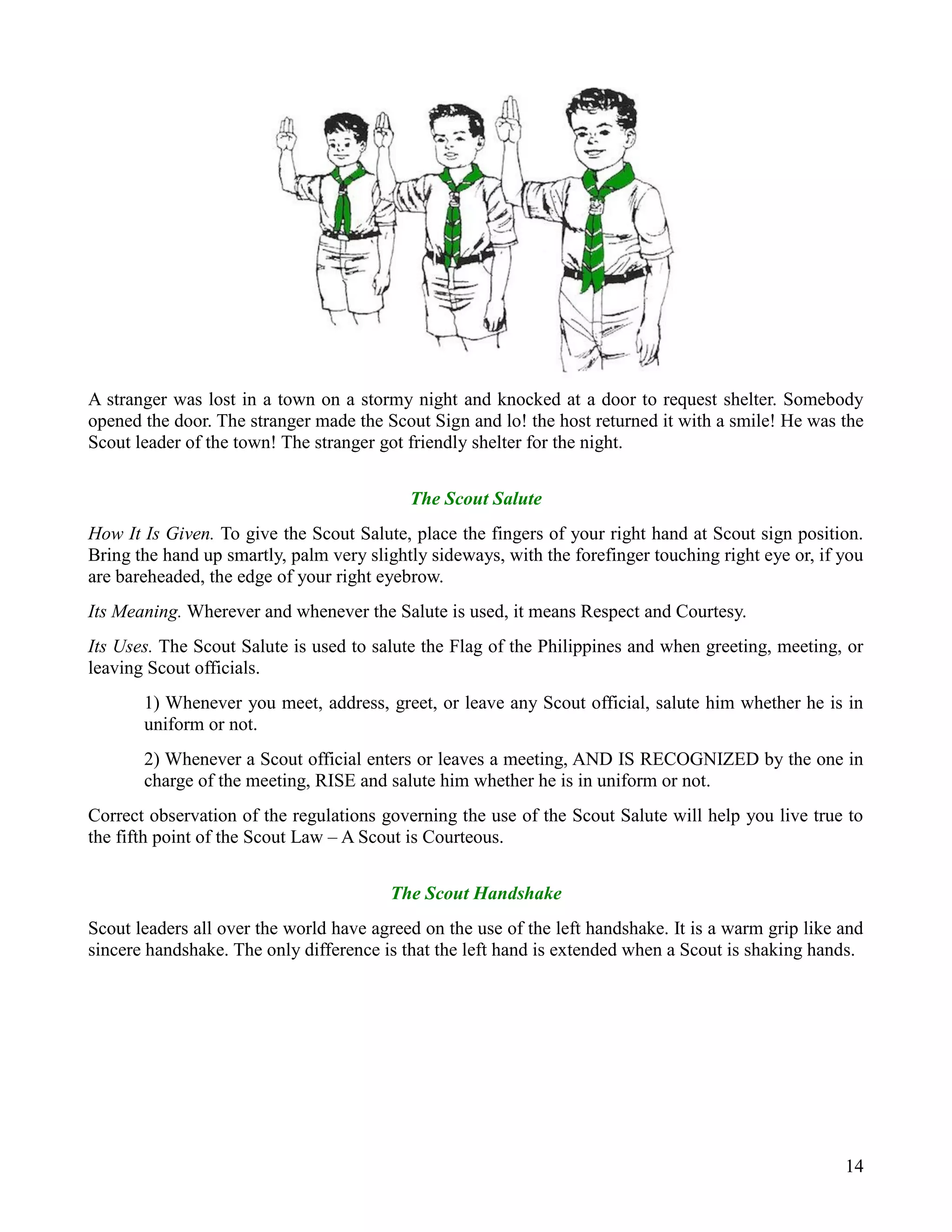 A stranger was lost in a town on a stormy night and knocked at a door to request shelter. Somebody opened the door. The stranger made the Scout Sign and lo! the host returned it with a smile! He was the Scout leader of the town! The stranger got friendly shelter for the night.

The Scout Salute

How It Is Given. To give the Scout Salute, place the fingers of your right hand at Scout sign position. Bring the hand up smartly, palm very slightly sideways, with the forefinger touching right eye or, if you are bareheaded, the edge of your right eyebrow.

Its Meaning. Wherever and whenever the Salute is used, it means Respect and Courtesy.

Its Uses. The Scout Salute is used to salute the Flag of the Philippines and when greeting, meeting, or leaving Scout officials.

1) Whenever you meet, address, greet, or leave any Scout official, salute him whether he is in uniform or not.

2) Whenever a Scout official enters or leaves a meeting, AND IS RECOGNIZED by the one in charge of the meeting, RISE and salute him whether he is in uniform or not.

Correct observation of the regulations governing the use of the Scout Salute will help you live true to the fifth point of the Scout Law – A Scout is Courteous.

The Scout Handshake

Scout leaders all over the world have agreed on the use of the left handshake. It is a warm grip like and sincere handshake. The only difference is that the left hand is extended when a Scout is shaking hands.

14