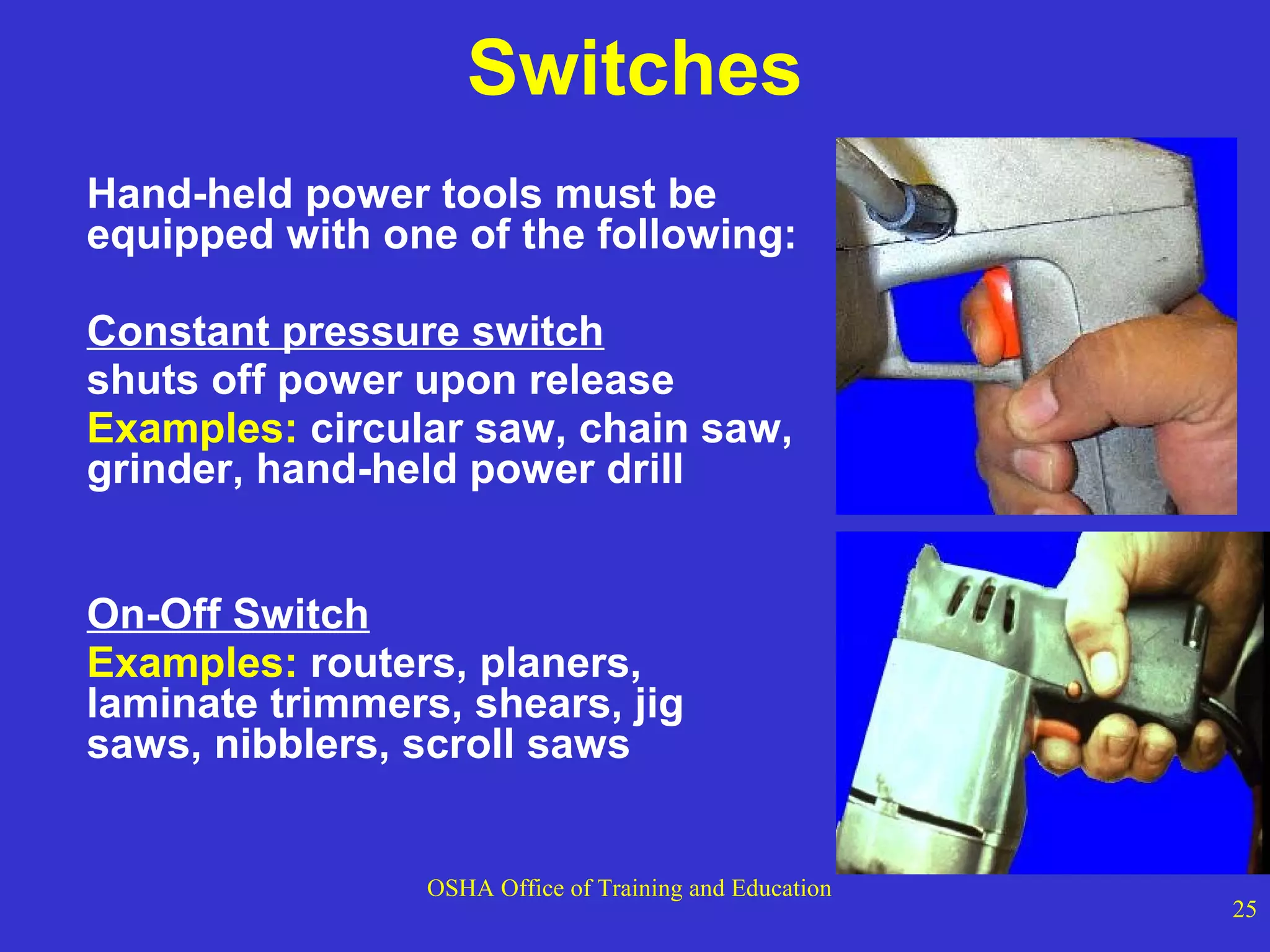 Switches

Hand-held power tools must be equipped with one of the following:

Constant pressure switch

shuts off power upon release

Examples: circular saw, chain saw, grinder, hand-held power drill

On-Off Switch

Examples: routers, planers, laminate trimmers, shears, jig saws, nibblers, scroll saws

OSHA Office of Training and Education

25