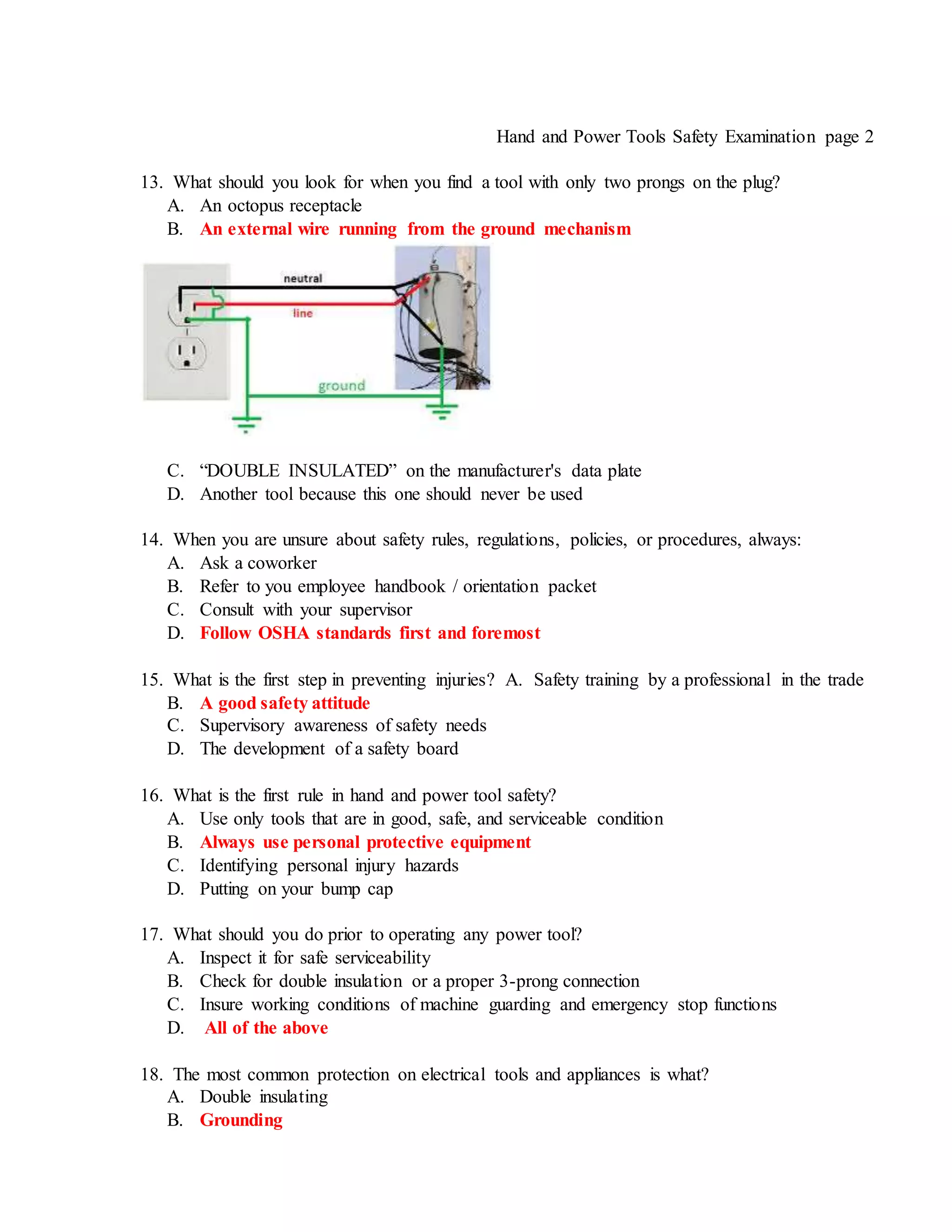 Hand and Power Tools Safety Examination page 2

13. What should you look for when you find a tool with only two prongs on the plug?
A. An octopus receptacle
B. An external wire running from the ground mechanism

neutral
line
ground

C. “DOUBLE INSULATED” on the manufacturer's data plate
D. Another tool because this one should never be used

14. When you are unsure about safety rules, regulations, policies, or procedures, always:
A. Ask a coworker
B. Refer to you employee handbook / orientation packet
C. Consult with your supervisor
D. Follow OSHA standards first and foremost

15. What is the first step in preventing injuries? A. Safety training by a professional in the trade
B. A good safety attitude
C. Supervisory awareness of safety needs
D. The development of a safety board

16. What is the first rule in hand and power tool safety?
A. Use only tools that are in good, safe, and serviceable condition
B. Always use personal protective equipment
C. Identifying personal injury hazards
D. Putting on your bump cap

17. What should you do prior to operating any power tool?
A. Inspect it for safe serviceability
B. Check for double insulation or a proper 3-prong connection
C. Insure working conditions of machine guarding and emergency stop functions
D. All of the above

18. The most common protection on electrical tools and appliances is what?
A. Double insulating
B. Grounding