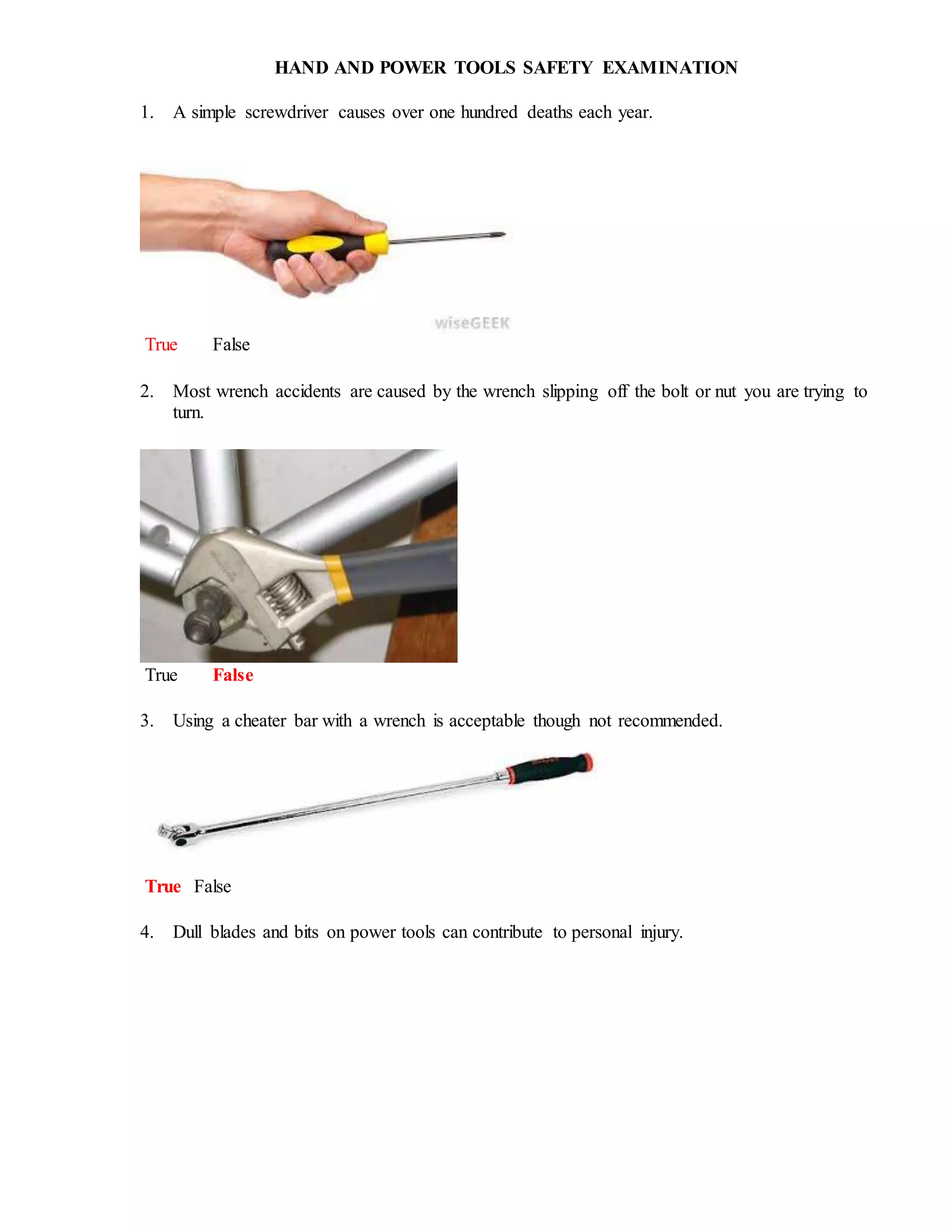 HAND AND POWER TOOLS SAFETY EXAMINATION

1. A simple screwdriver causes over one hundred deaths each year.

wiseGEEK

True False

2. Most wrench accidents are caused by the wrench slipping off the bolt or nut you are trying to turn.

True False

3. Using a cheater bar with a wrench is acceptable though not recommended.

True False

4. Dull blades and bits on power tools can contribute to personal injury.