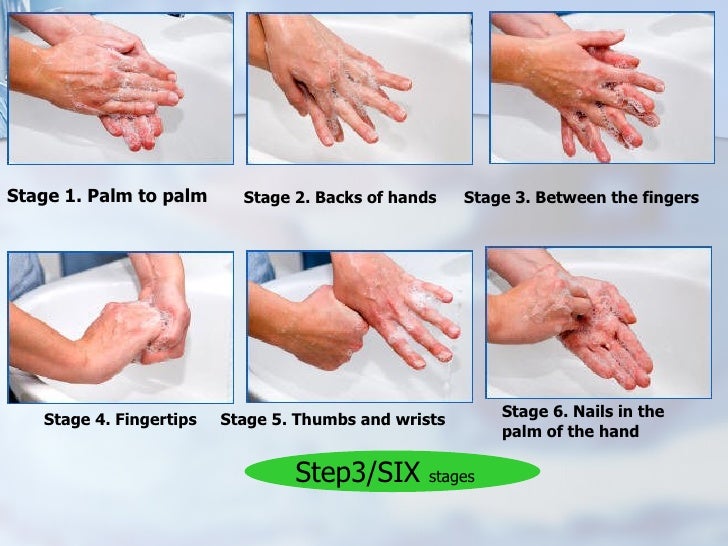 Stage 1. Palm to palm

Stage 2. Backs of hands

Stage 3. Between the fingers

Stage 4. Fingertips

Stage 5. Thumbs and wrists

Stage 6. Nails in the palm of the hand

Step3/SIX stages