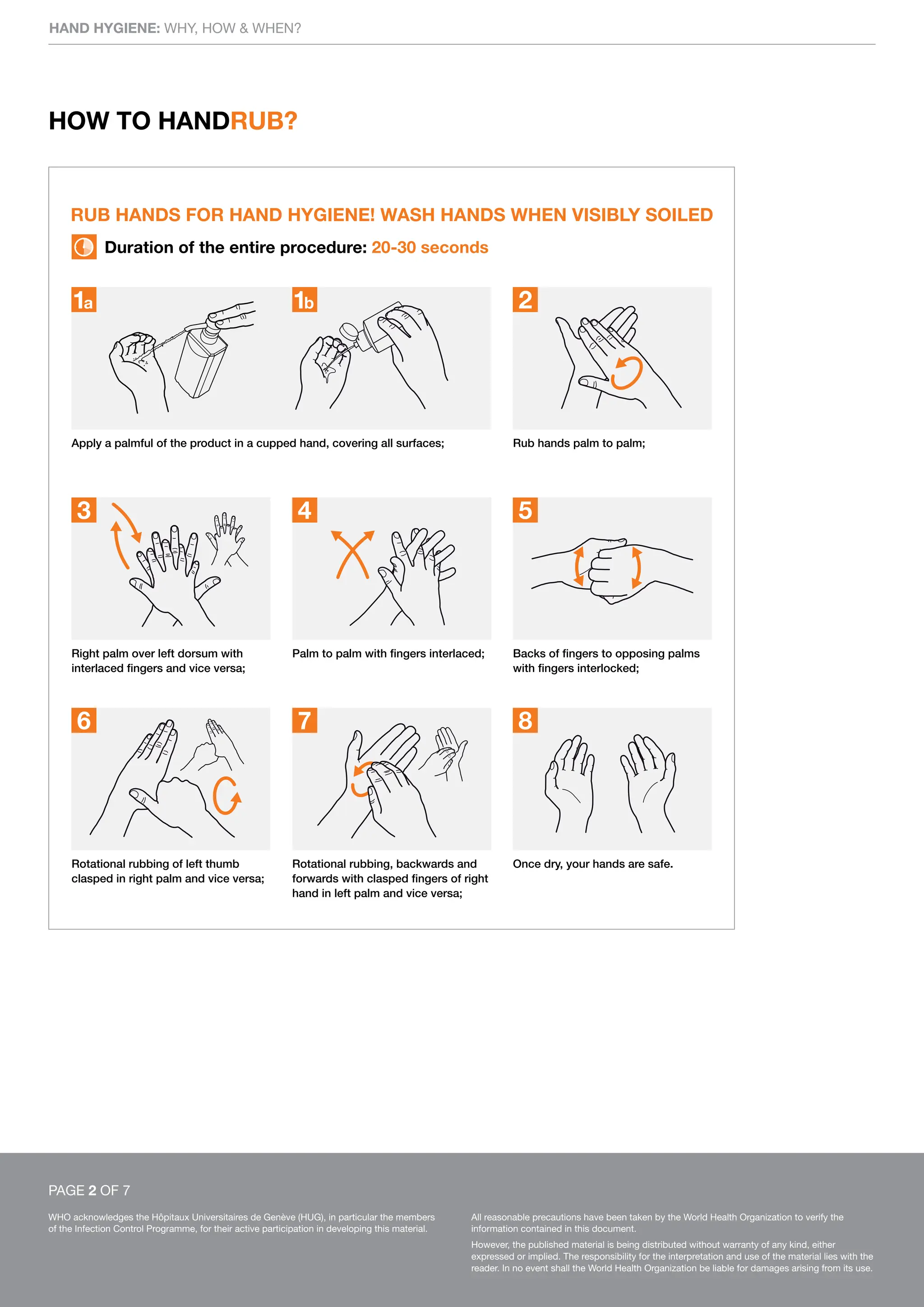 HAND HYGIENE: WHY, HOW & WHEN?

HOW TO HANDRUB?

RUB HANDS FOR HAND HYGIENE! WASH HANDS WHEN VISIBLY SOILED

Duration of the entire procedure: 20-30 seconds

1a

1b

Apply a palmful of the product in a cupped hand, covering all surfaces;

2

Rub hands palm to palm;

3

Right palm over left dorsum with interlaced fingers and vice versa;

4

Palm to palm with fingers interlaced;

5

Backs of fingers to opposing palms with fingers interlocked;

6

Rotational rubbing of left thumb clasped in right palm and vice versa;

7

Rotational rubbing, backwards and forwards with clasped fingers of right hand in left palm and vice versa;

8

Once dry, your hands are safe.

PAGE 2 OF 7

WHO acknowledges the Hôpitaux Universitaires de Genève (HUG), in particular the members of the Infection Control Programme, for their active participation in developing this material.

All reasonable precautions have been taken by the World Health Organization to verify the information contained in this document.

However, the published material is being distributed without warranty of any kind, either expressed or implied. The responsibility for the interpretation and use of the material lies with the reader. In no event shall the World Health Organization be liable for damages arising from its use.