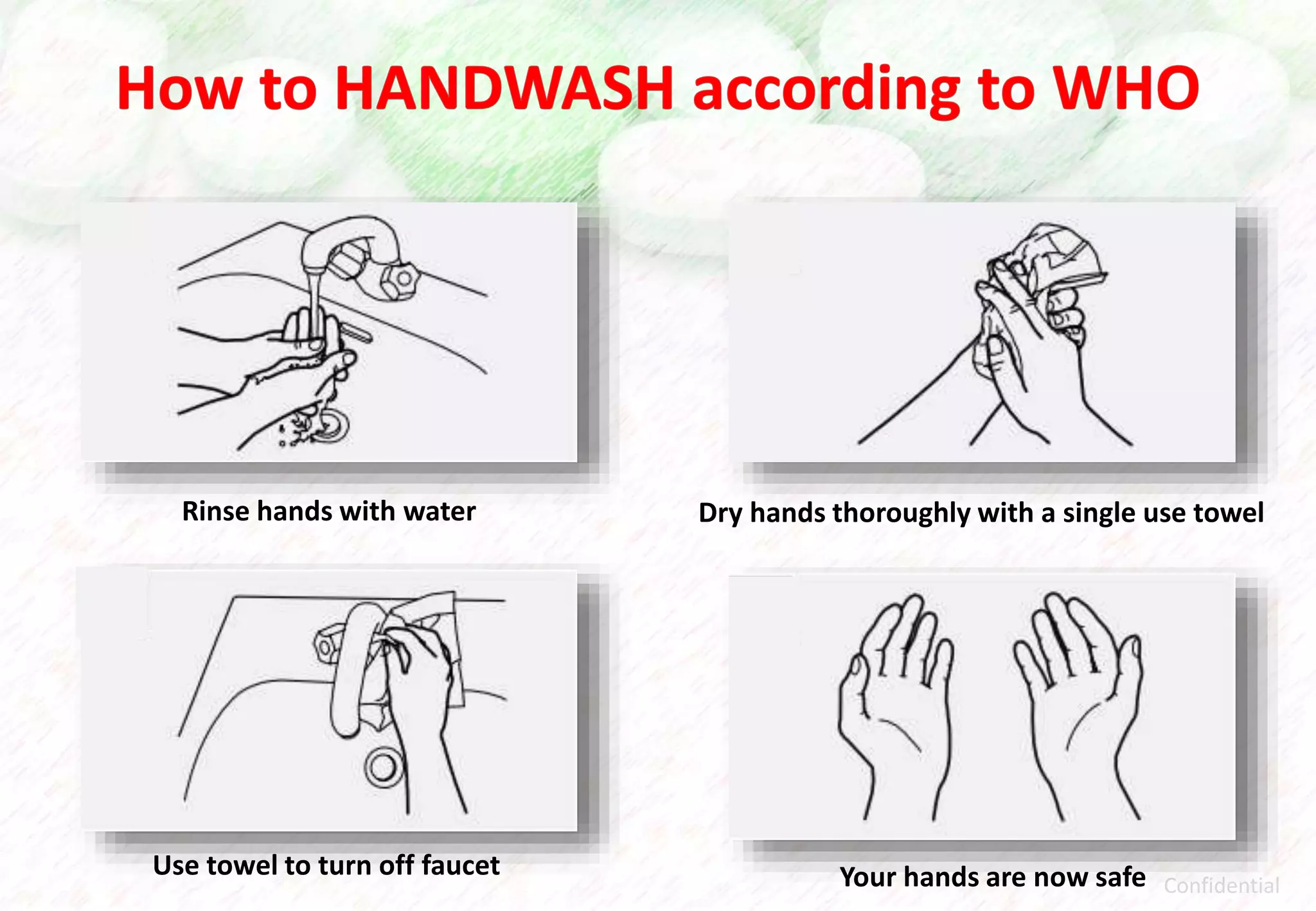 How to HANDWASH according to WHO

Rinse hands with water

Dry hands thoroughly with a single use towel

Use towel to turn off faucet

Your hands are now safe

Confidential